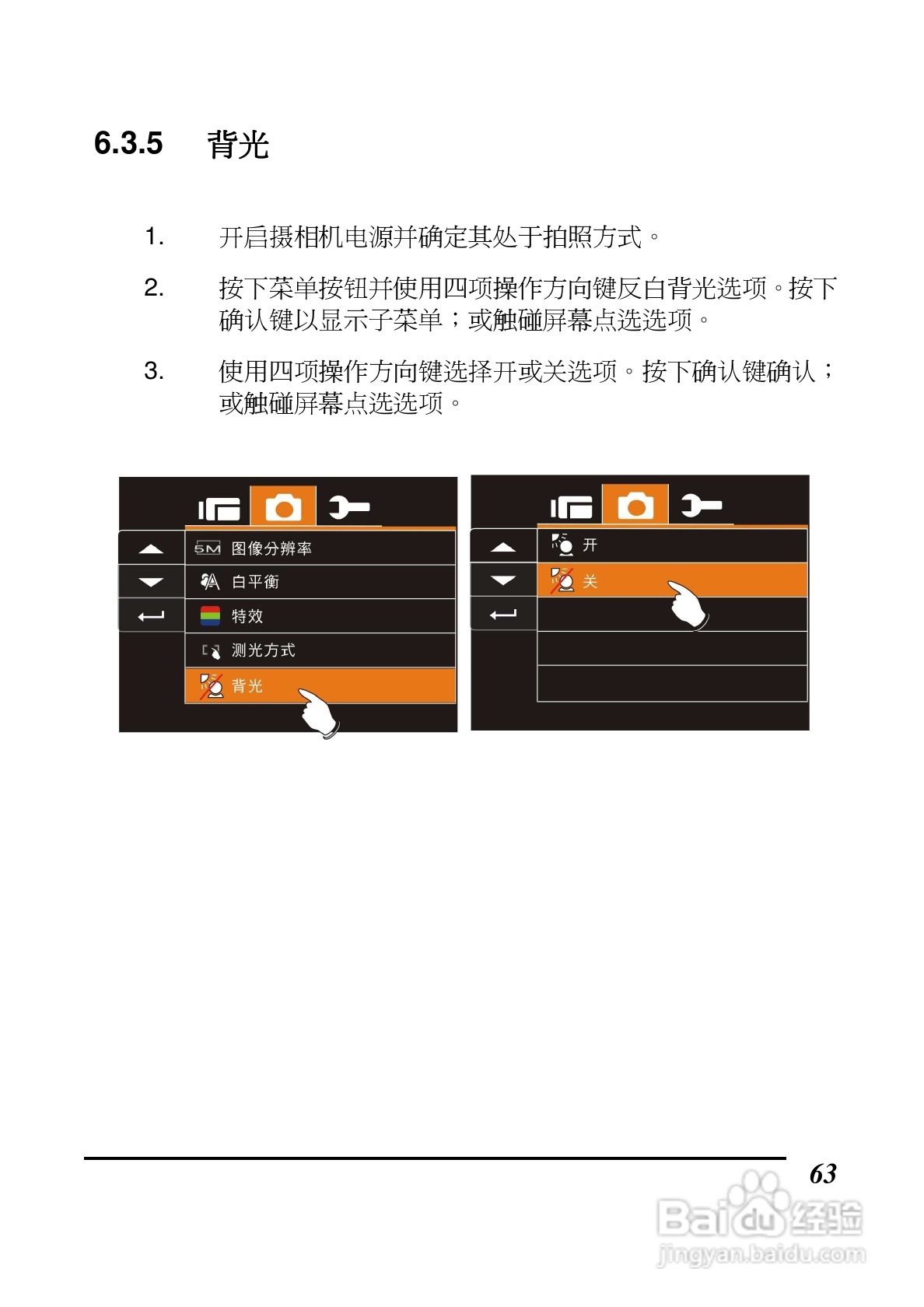 6.3.5 背光

1. 开启摄相机电源并确定其处于拍照方式。

2. 按下菜单按钮并使用四项操作方向键反白背光选项。按下确认键以显示子菜单；或触碰屏幕点选选项。

3. 使用四项操作方向键选择开或关选项。按下确认键确认；或触碰屏幕点选选项。

5M 图像分辨率
白平衡
特效
测光方式
背光

开
关

63

Baidu经验
jingyan.baidu.com