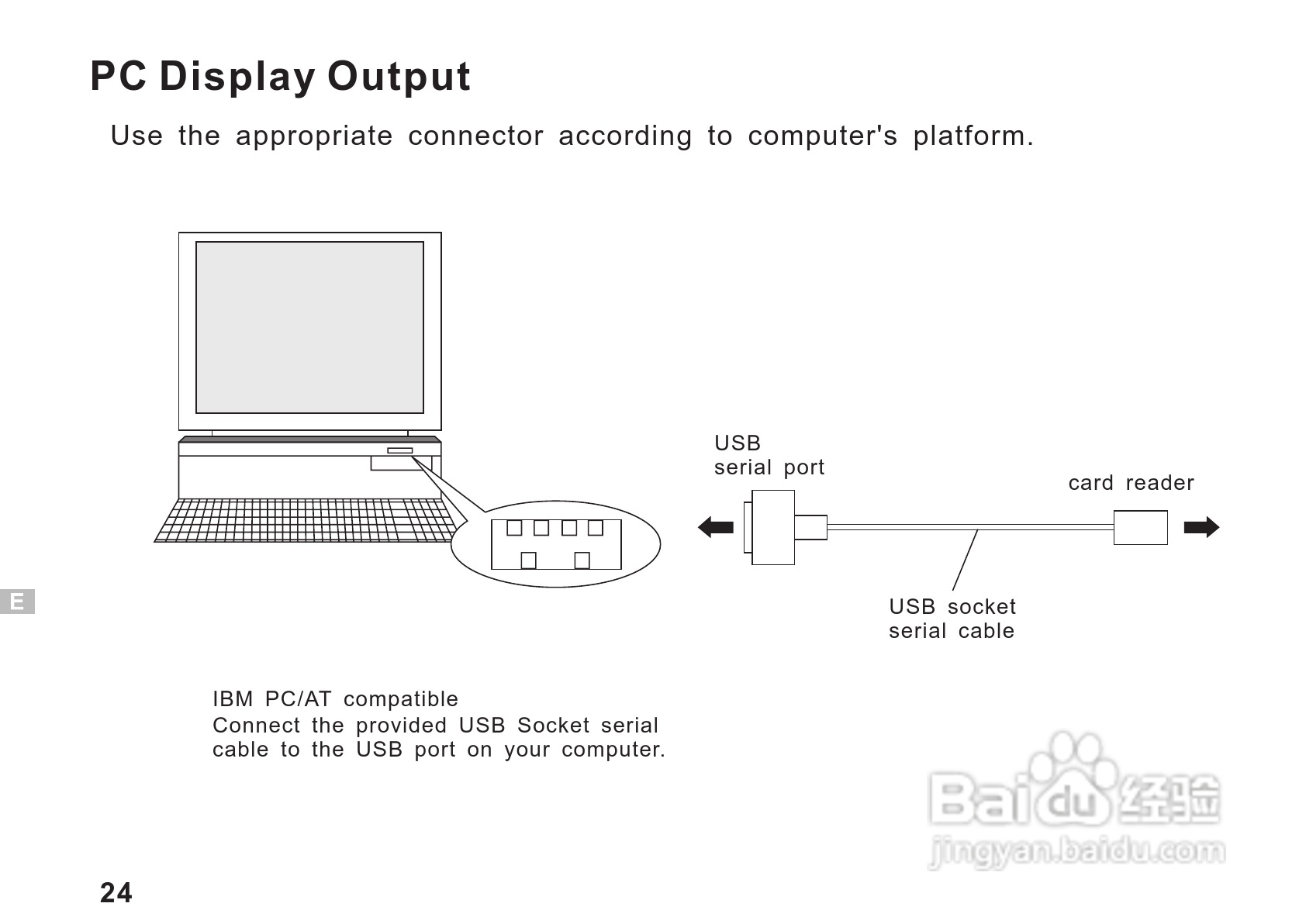 PC Display Output

Use the appropriate connector according to computer's platform.

USB
serial port

card reader

USB socket
serial cable

E

IBM PC/AT compatible
Connect the provided USB Socket serial cable to the USB port on your computer.

Baidu 经验
jingyan.baidu.com

24