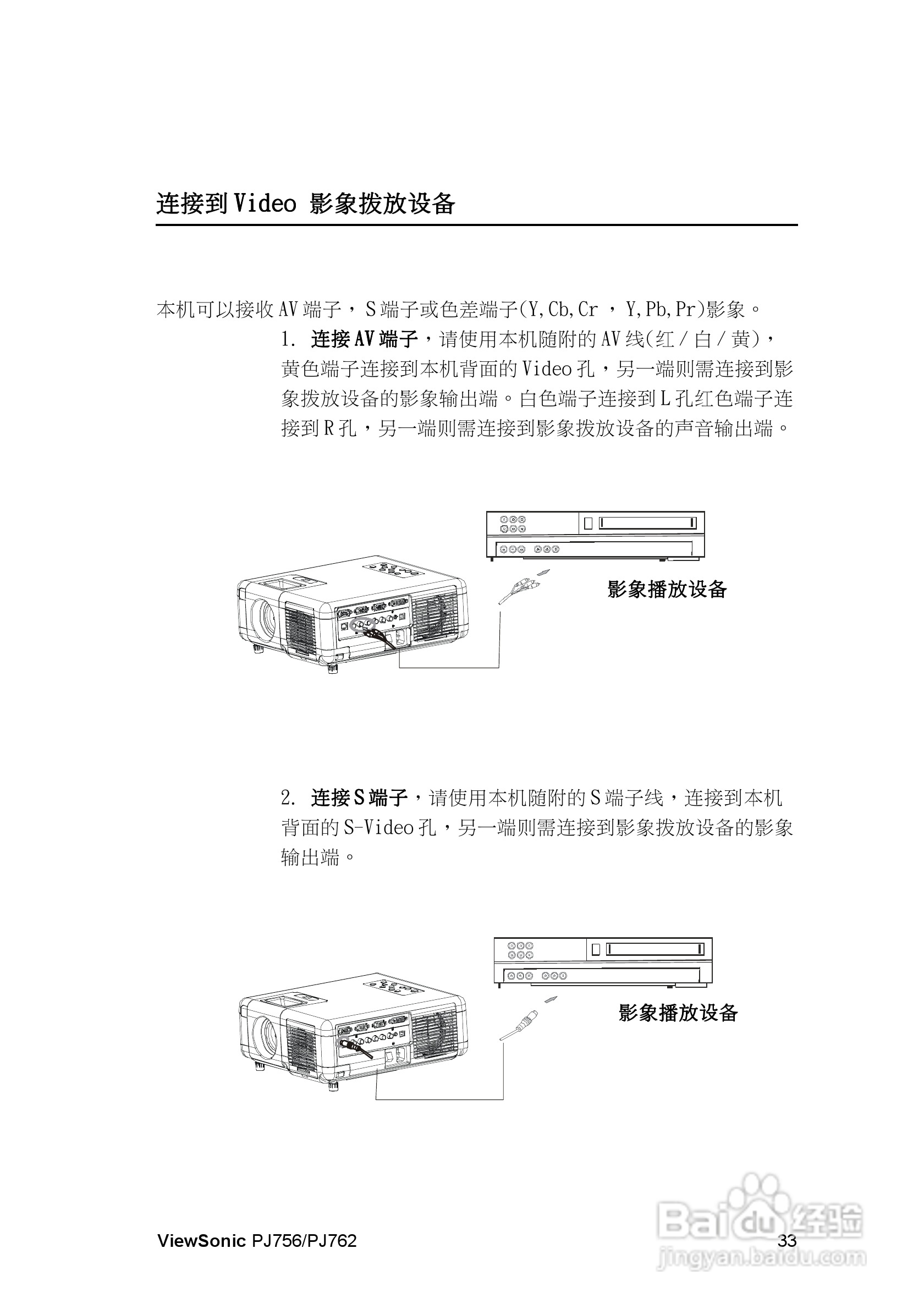 连接到Video 影象拨放设备

本机可以接收AV端子，S端子或色差端子(Y,Cb,Cr ，Y,Pb,Pr)影象。

1. 连接AV端子，请使用本机随附的AV线(红/白/黄)，黄色端子连接到本机背面的Video孔，另一端则需连接到影象拨放设备的影象输出端。白色端子连接到L孔红色端子连接到R孔，另一端则需连接到影象拨放设备的声音输出端。

影象播放设备

2. 连接S端子，请使用本机随附的S端子线，连接到本机背面的S-Video孔，另一端则需连接到影象拨放设备的影象输出端。

影象播放设备

ViewSonic PJ756/PJ762

33

Baidu经验
jingyan.baidu.com