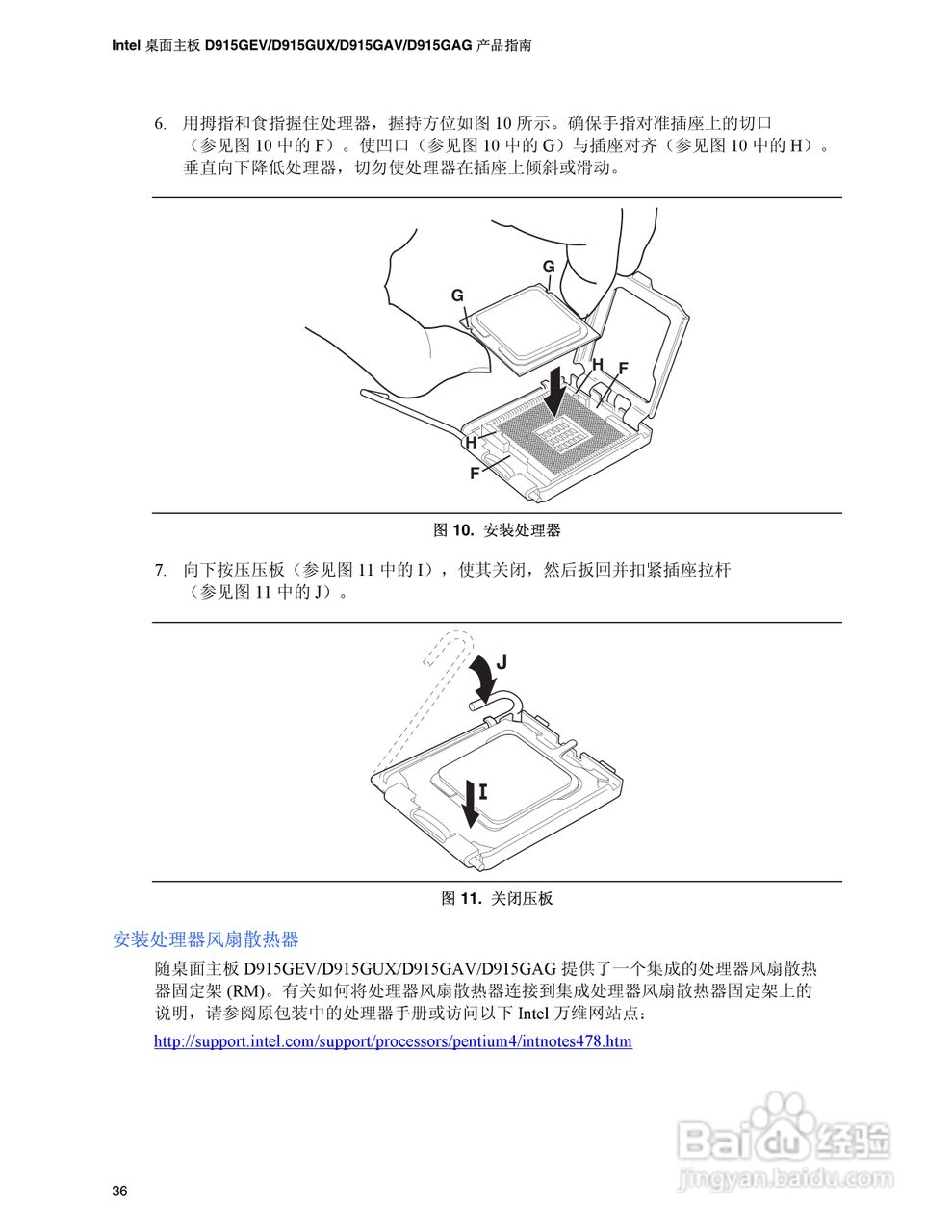 Intel 桌面主板 D915GEV/D915GUX/D915GAV/D915GAG 产品指南

6. 用拇指和食指握住处理器，握持方位如图 10 所示。确保手指对准插座上的切口（参见图 10 中的 F）。使凹口（参见图 10 中的 G）与插座对齐（参见图 10 中的 H）。垂直向下降低处理器，切勿使处理器在插座上倾斜或滑动。

G
G
H
F
H
F

图 10. 安装处理器

7. 向下按压压板（参见图 11 中的 I），使其关闭，然后扳回并扣紧插座拉杆（参见图 11 中的 J）。

J
I

图 11. 关闭压板

安装处理器风扇散热器

随桌面主板 D915GEV/D915GUX/D915GAV/D915GAG 提供了一个集成的处理器风扇散热器固定架 (RM)。有关如何将处理器风扇散热器连接到集成处理器风扇散热器固定架上的说明，请参阅原包装中的处理器手册或访问以下 Intel 万维网站点：

http://support.intel.com/support/processors/pentium4/intnotes478.htm

Baidu 经验
jingyan.baidu.com

36