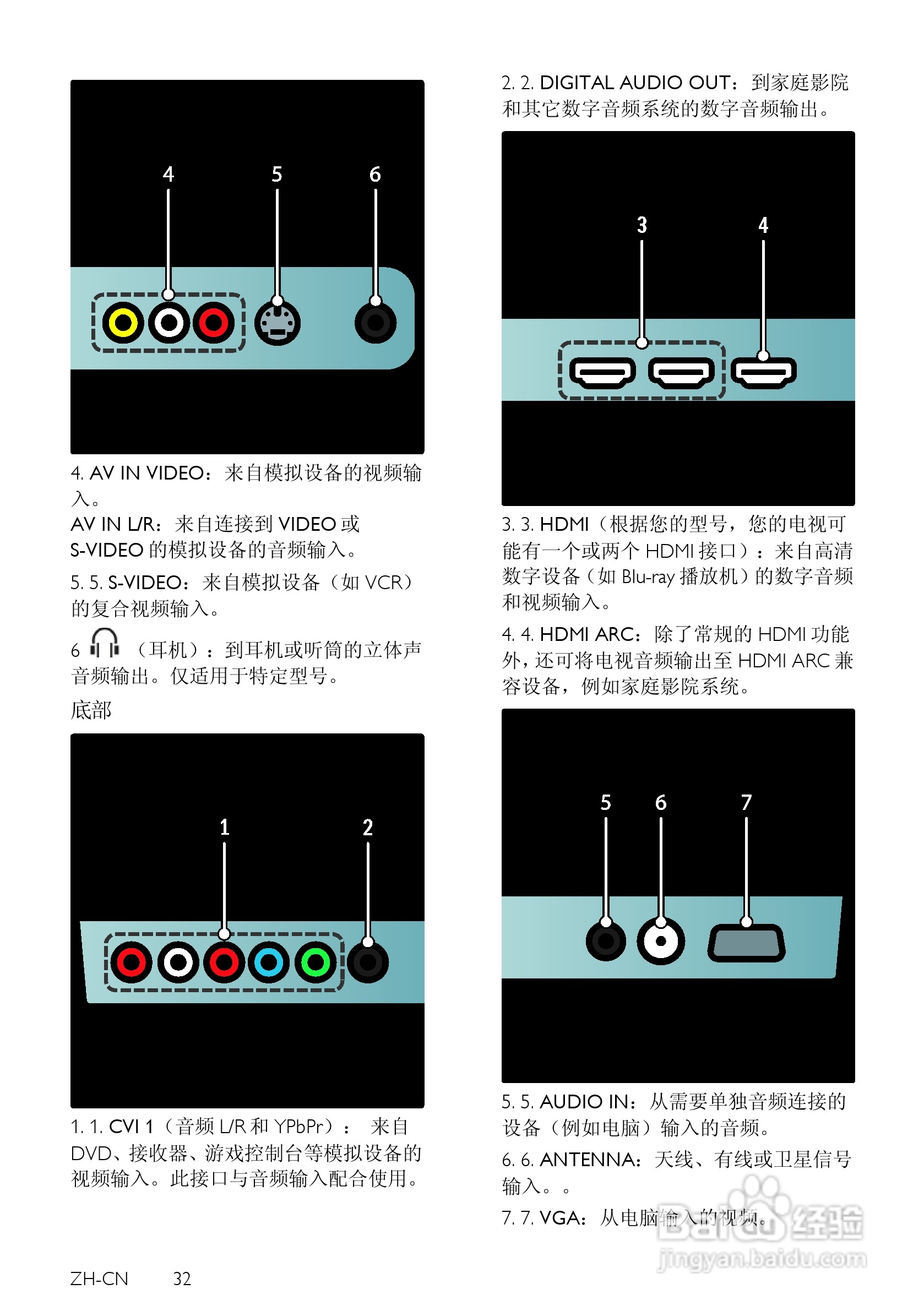 4
5
6

4. AV IN VIDEO：来自模拟设备的视频输入。
AV IN L/R：来自连接到 VIDEO 或 S-VIDEO 的模拟设备的音频输入。

5. 5. S-VIDEO：来自模拟设备（如 VCR）的复合视频输入。

6 （耳机）：到耳机或听筒的立体声音频输出。仅适用于特定型号。

底部

1
2

1. 1. CVI 1（音频 L/R 和 YPbPr）： 来自 DVD、接收器、游戏控制台等模拟设备的视频输入。此接口与音频输入配合使用。

2. 2. DIGITAL AUDIO OUT：到家庭影院和其它数字音频系统的数字音频输出。

3
4

3. 3. HDMI（根据您的型号，您的电视可能有一个或两个 HDMI 接口）：来自高清数字设备（如 Blu-ray 播放机）的数字音频和视频输入。

4. 4. HDMI ARC：除了常规的 HDMI 功能外，还可将电视音频输出至 HDMI ARC 兼容设备，例如家庭影院系统。

5
6
7

5. 5. AUDIO IN：从需要单独音频连接的设备（例如电脑）输入的音频。

6. 6. ANTENNA：天线、有线或卫星信号输入。。

7. 7. VGA：从电脑输入的视频。

Baidu 经验
jingyan.baidu.com

ZH-CN 32