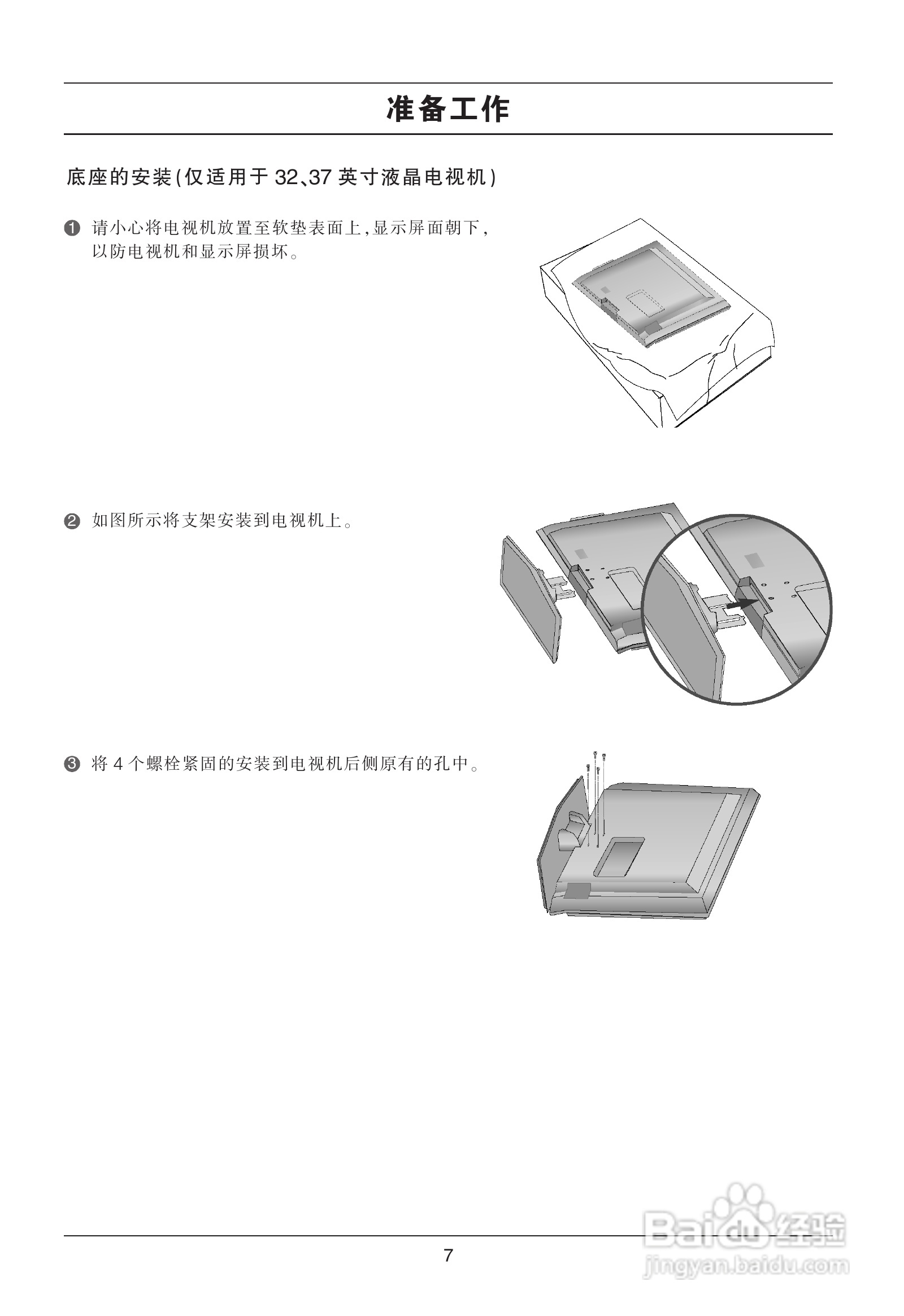 准备工作

底座的安装(仅适用于 32、37 英寸液晶电视机)

❶ 请小心将电视机放置至软垫表面上,显示屏面朝下,以防电视机和显示屏损坏。

❷ 如图所示将支架安装到电视机上。

❸ 将 4 个螺栓紧固的安装到电视机后侧原有的孔中。

7

Baidu 经验
jingyan.baidu.com