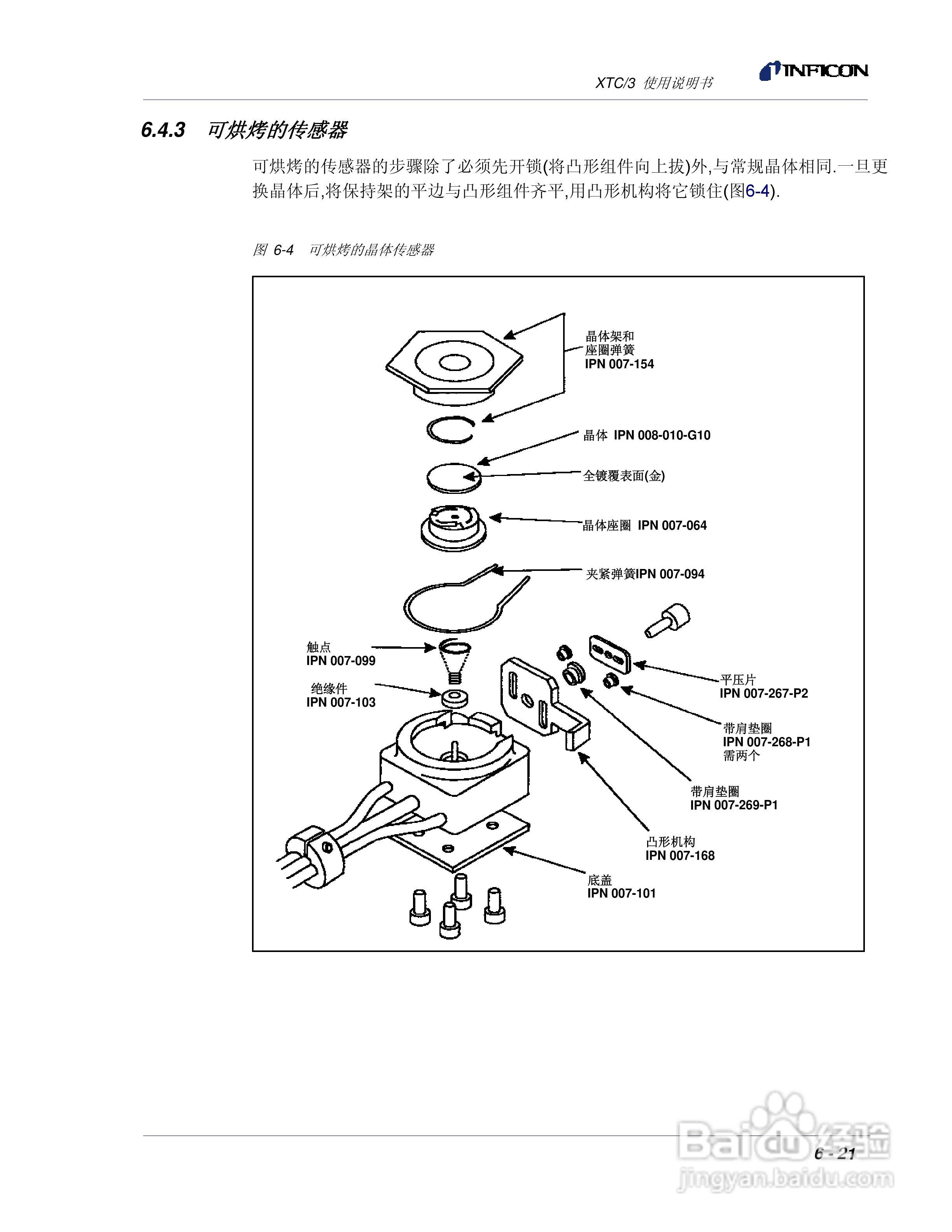 XTC/3 使用说明书

INFICON

6.4.3 可烘烤的传感器

可烘烤的传感器的步骤除了必须先开锁(将凸形组件向上拔)外,与常规晶体相同.一旦更换晶体后,将保持架的平边与凸形组件齐平,用凸形机构将它锁住(图6-4).

图 6-4 可烘烤的晶体传感器

晶体架和
座圈弹簧
IPN 007-154

晶体 IPN 008-010-G10

全镀覆表面(金)

晶体座圈 IPN 007-064

夹紧弹簧IPN 007-094

触点
IPN 007-099

绝缘件
IPN 007-103

平压片
IPN 007-267-P2

带肩垫圈
IPN 007-268-P1
需两个

带肩垫圈
IPN 007-269-P1

凸形机构
IPN 007-168

底盖
IPN 007-101

6 - 21

Baidu 经验
jingyan.baidu.com