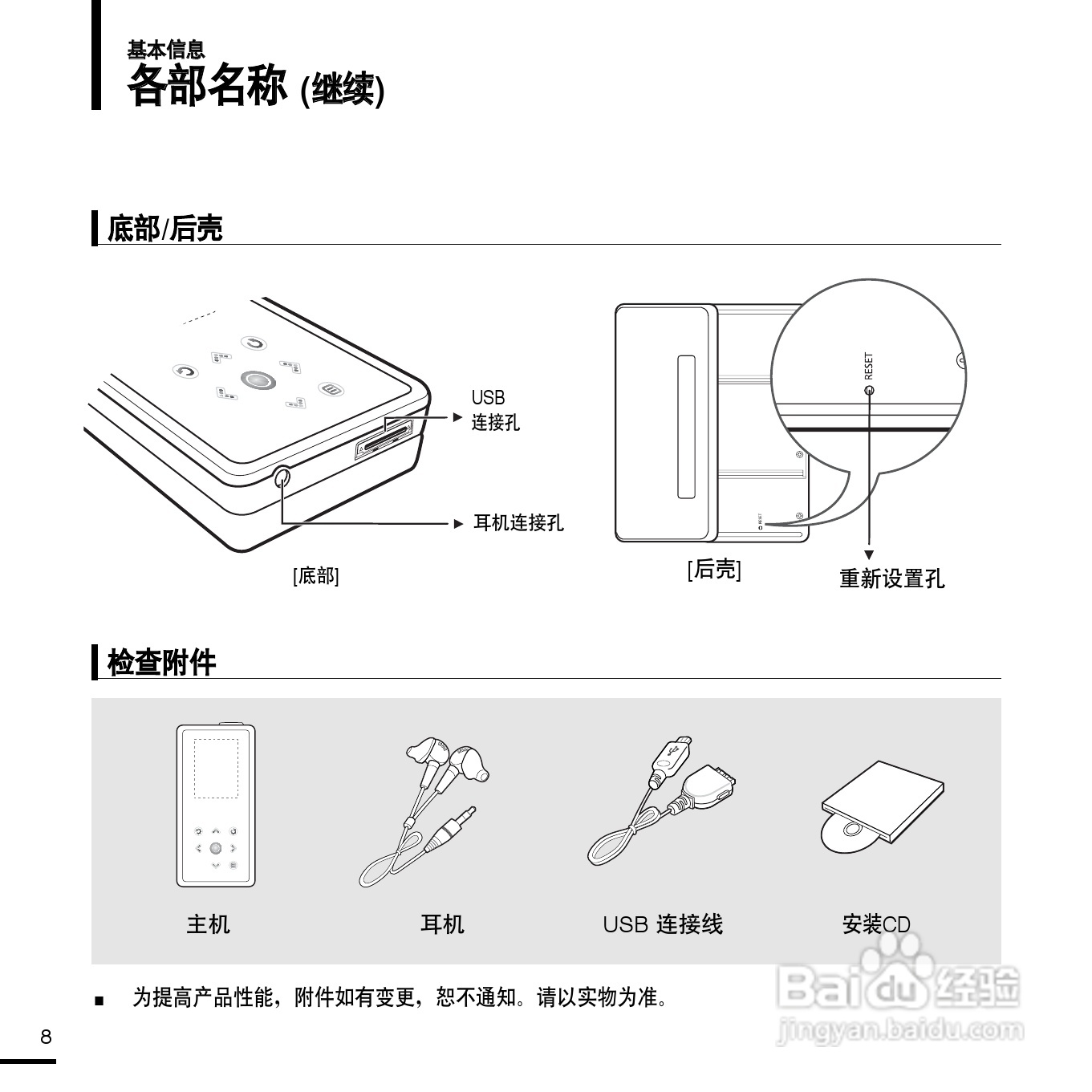 基本信息
各部名称 (继续)

底部/后壳

USB
连接孔

耳机连接孔

[底部]

RESET

RESET

[后壳]

重新设置孔

检查附件

主机

耳机

USB 连接线

安装CD

■ 为提高产品性能，附件如有变更，恕不通知。请以实物为准。

8

Baidu 经验
jingyan.baidu.com