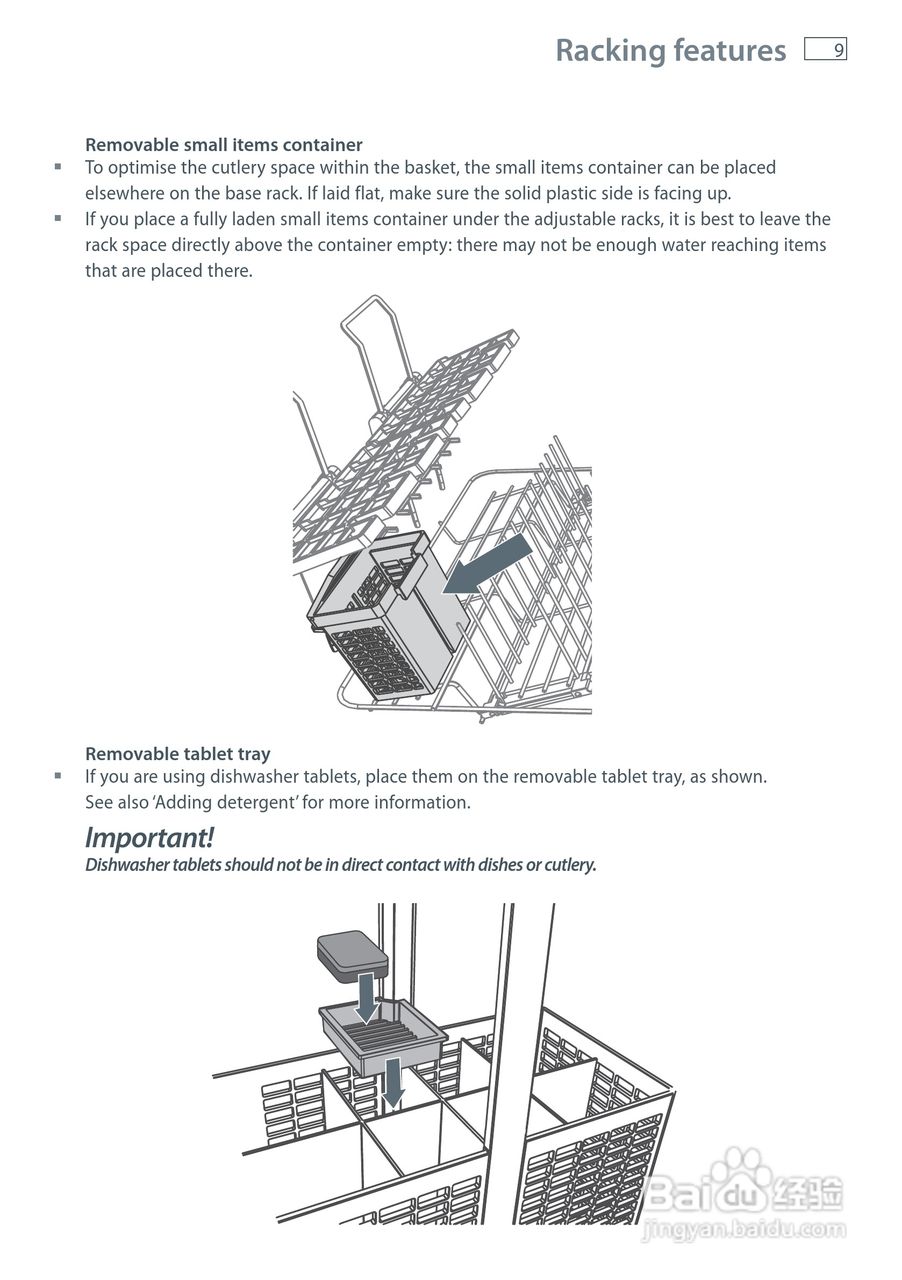 Racking features 9

Removable small items container

▪ To optimise the cutlery space within the basket, the small items container can be placed elsewhere on the base rack. If laid flat, make sure the solid plastic side is facing up.

▪ If you place a fully laden small items container under the adjustable racks, it is best to leave the rack space directly above the container empty: there may not be enough water reaching items that are placed there.

Removable tablet tray

▪ If you are using dishwasher tablets, place them on the removable tablet tray, as shown. See also 'Adding detergent' for more information.

Important!

Dishwasher tablets should not be in direct contact with dishes or cutlery.

Baidu 经验
jingyan.baidu.com