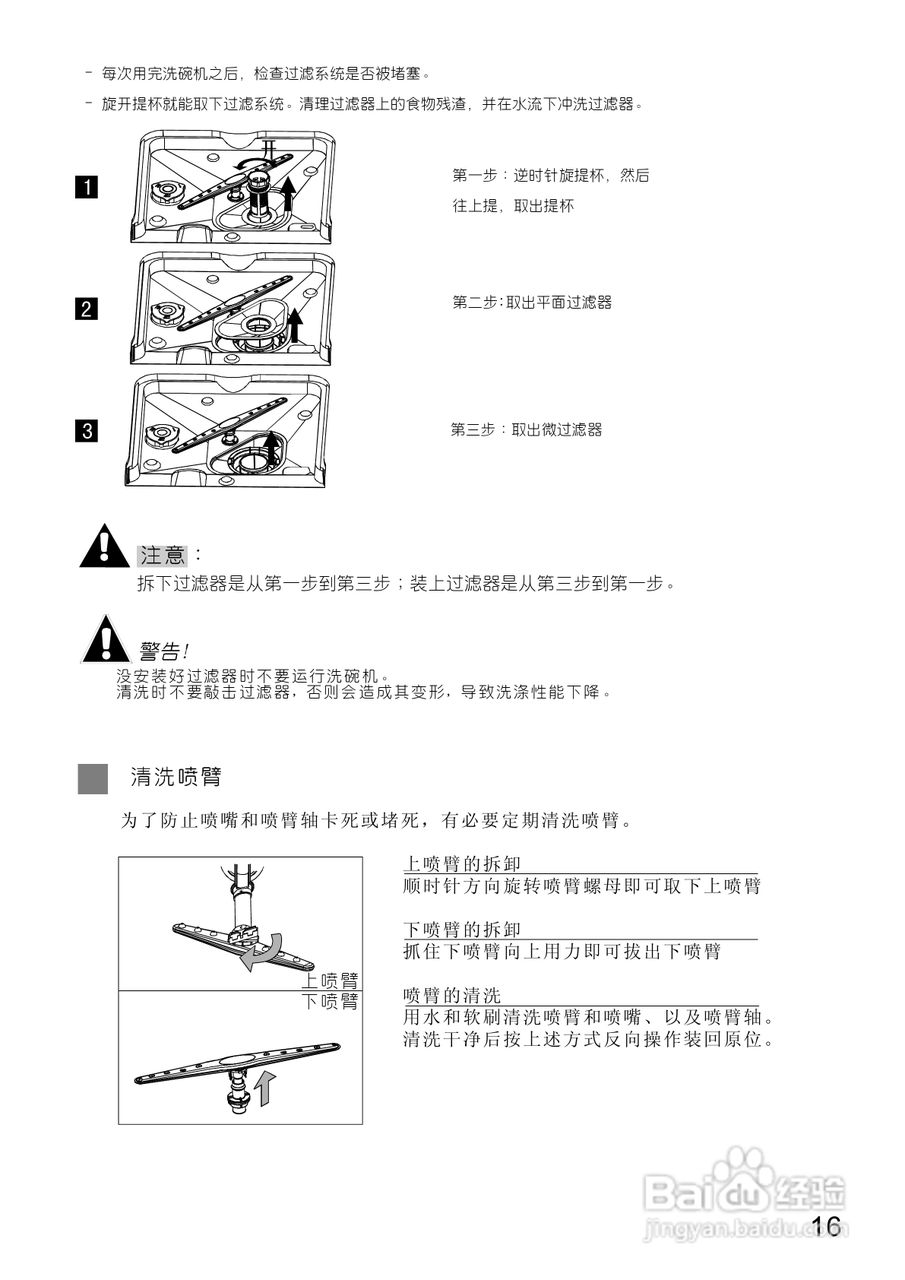 - 每次用完洗碗机之后，检查过滤系统是否被堵塞。

- 旋开提杯就能取下过滤系统。清理过滤器上的食物残渣，并在水流下冲洗过滤器。

1

开

第一步：逆时针旋提杯，然后往上提，取出提杯

2

第二步：取出平面过滤器

3

第三步：取出微过滤器

注意：

拆下过滤器是从第一步到第三步；装上过滤器是从第三步到第一步。

警告!

没安装好过滤器时不要运行洗碗机。
清洗时不要敲击过滤器，否则会造成其变形，导致洗涤性能下降。

清洗喷臂

为了防止喷嘴和喷臂轴卡死或堵死，有必要定期清洗喷臂。

上喷臂
下喷臂

上喷臂的拆卸
顺时针方向旋转喷臂螺母即可取下上喷臂

下喷臂的拆卸
抓住下喷臂向上用力即可拔出下喷臂

喷臂的清洗
用水和软刷清洗喷臂和喷嘴、以及喷臂轴。
清洗干净后按上述方式反向操作装回原位。

Baidu经验
jingyan.baidu.com

16