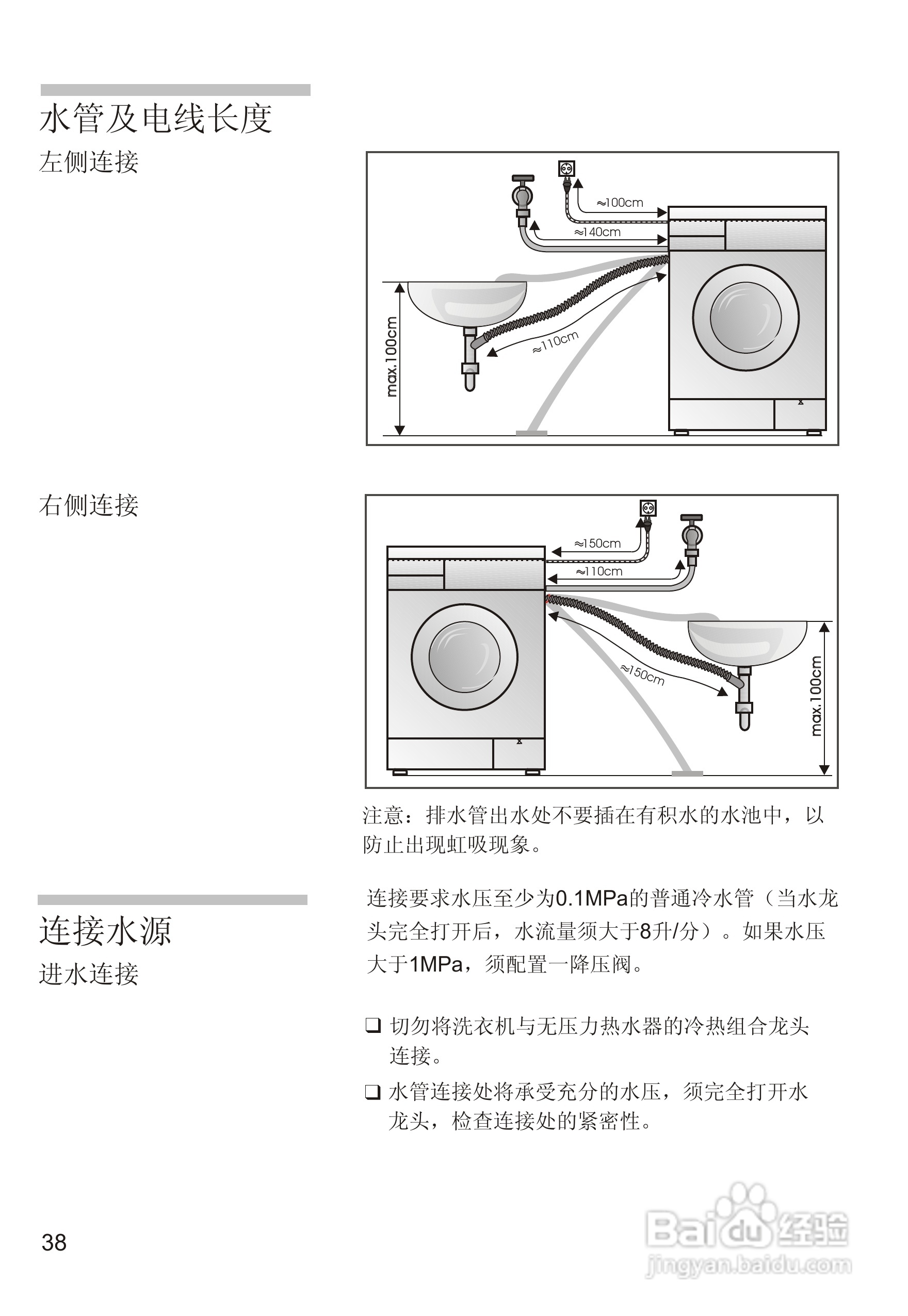 水管及电线长度
左侧连接

≈100cm
≈140cm
≈110cm
max.100cm

右侧连接

≈150cm
≈110cm
≈150cm
max.100cm

注意：排水管出水处不要插在有积水的水池中，以防止出现虹吸现象。

连接水源
进水连接

连接要求水压至少为0.1MPa的普通冷水管（当水龙头完全打开后，水流量须大于8升/分）。如果水压大于1MPa，须配置一降压阀。

❑ 切勿将洗衣机与无压力热水器的冷热组合龙头连接。
❑ 水管连接处将承受充分的水压，须完全打开水龙头，检查连接处的紧密性。

38

Baidu经验
jingyan.baidu.com