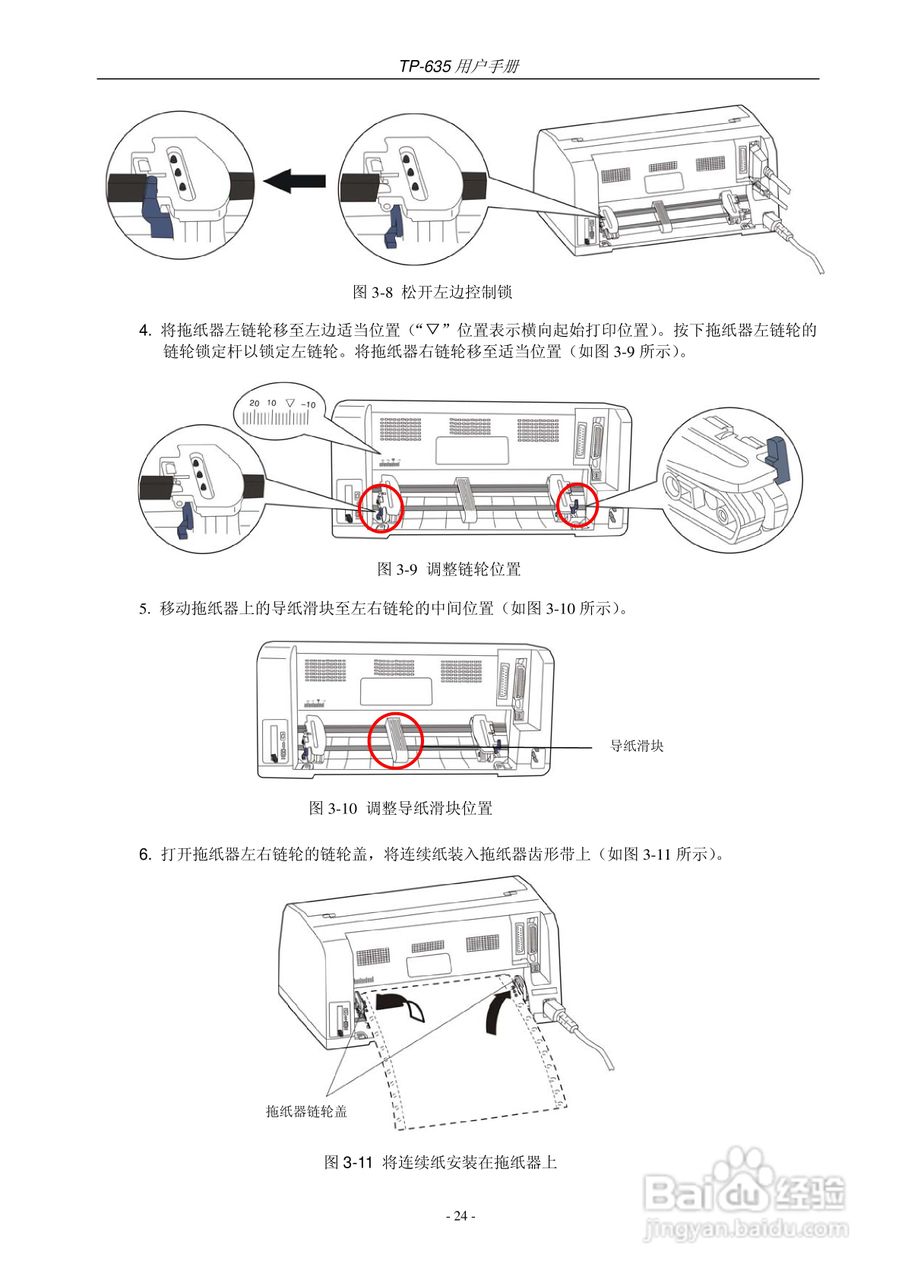 TP-635 用户手册

图 3-8 松开左边控制锁

4. 将拖纸器左链轮移至左边适当位置（“▽”位置表示横向起始打印位置）。按下拖纸器左链轮的链轮锁定杆以锁定左链轮。将拖纸器右链轮移至适当位置（如图 3-9 所示）。

20 10 ▽ −10

图 3-9 调整链轮位置

5. 移动拖纸器上的导纸滑块至左右链轮的中间位置（如图 3-10 所示）。

导纸滑块

图 3-10 调整导纸滑块位置

6. 打开拖纸器左右链轮的链轮盖，将连续纸装入拖纸器齿形带上（如图 3-11 所示）。

拖纸器链轮盖

图 3-11 将连续纸安装在拖纸器上

- 24 -

Baidu 经验
jingyan.baidu.com