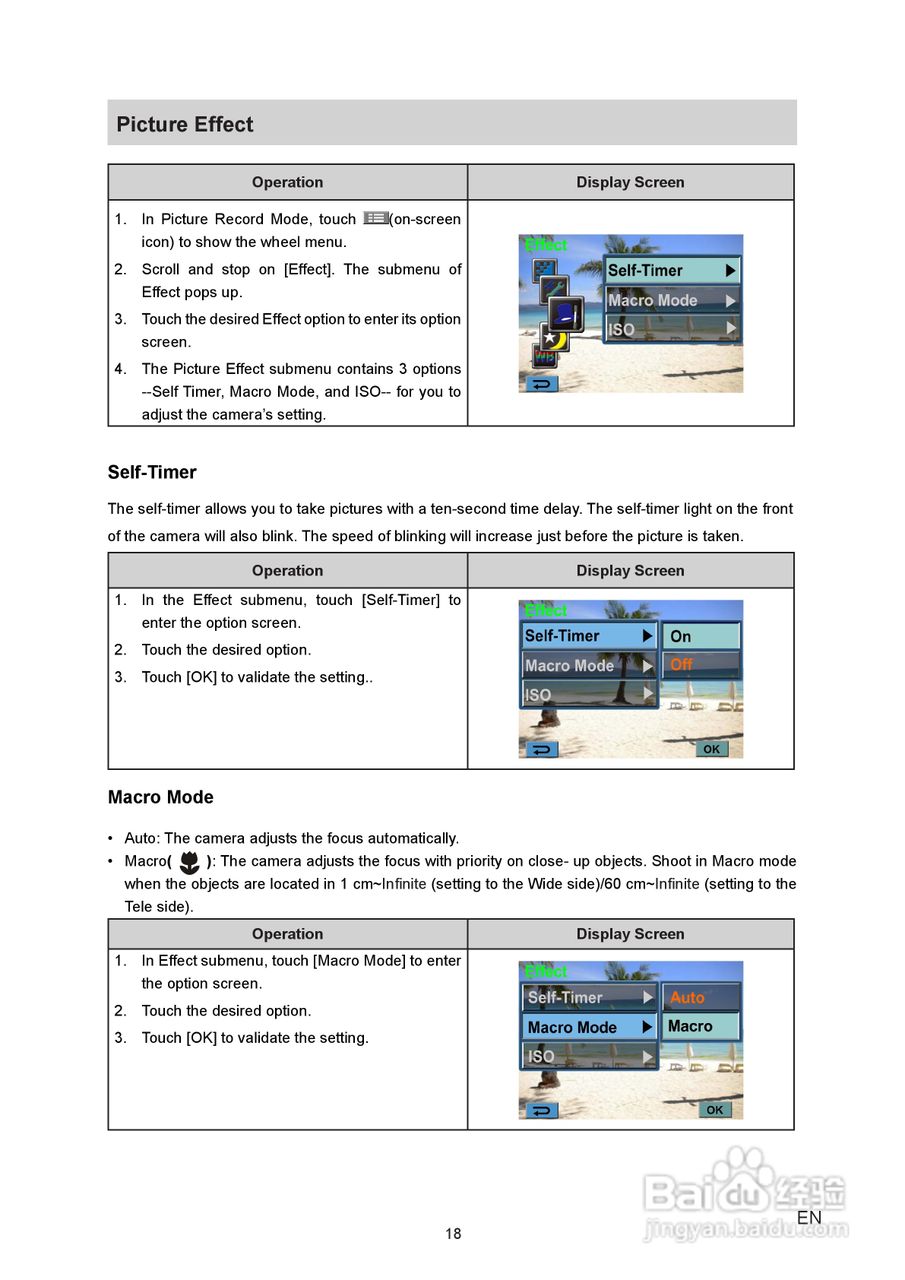 Picture Effect

| Operation | Display Screen |
|---|---|
| 1. In Picture Record Mode, touch (on-screen icon) to show the wheel menu. 2. Scroll and stop on [Effect]. The submenu of Effect pops up. 3. Touch the desired Effect option to enter its option screen. 4. The Picture Effect submenu contains 3 options --Self Timer, Macro Mode, and ISO-- for you to adjust the camera's setting. | Effect Self-Timer Macro Mode ISO WB |

Self-Timer

The self-timer allows you to take pictures with a ten-second time delay. The self-timer light on the front of the camera will also blink. The speed of blinking will increase just before the picture is taken.

| Operation | Display Screen |
|---|---|
| 1. In the Effect submenu, touch [Self-Timer] to enter the option screen. 2. Touch the desired option. 3. Touch [OK] to validate the setting.. | Effect Self-Timer Macro Mode ISO On Off OK |

Macro Mode

• Auto: The camera adjusts the focus automatically.
• Macro( ): The camera adjusts the focus with priority on close- up objects. Shoot in Macro mode when the objects are located in 1 cm~Infinite (setting to the Wide side)/60 cm~Infinite (setting to the Tele side).

| Operation | Display Screen |
|---|---|
| 1. In Effect submenu, touch [Macro Mode] to enter the option screen. 2. Touch the desired option. 3. Touch [OK] to validate the setting. | Effect Self-Timer Macro Mode ISO Auto Macro OK |

18

EN

Baidu经验
jingyan.baidu.com