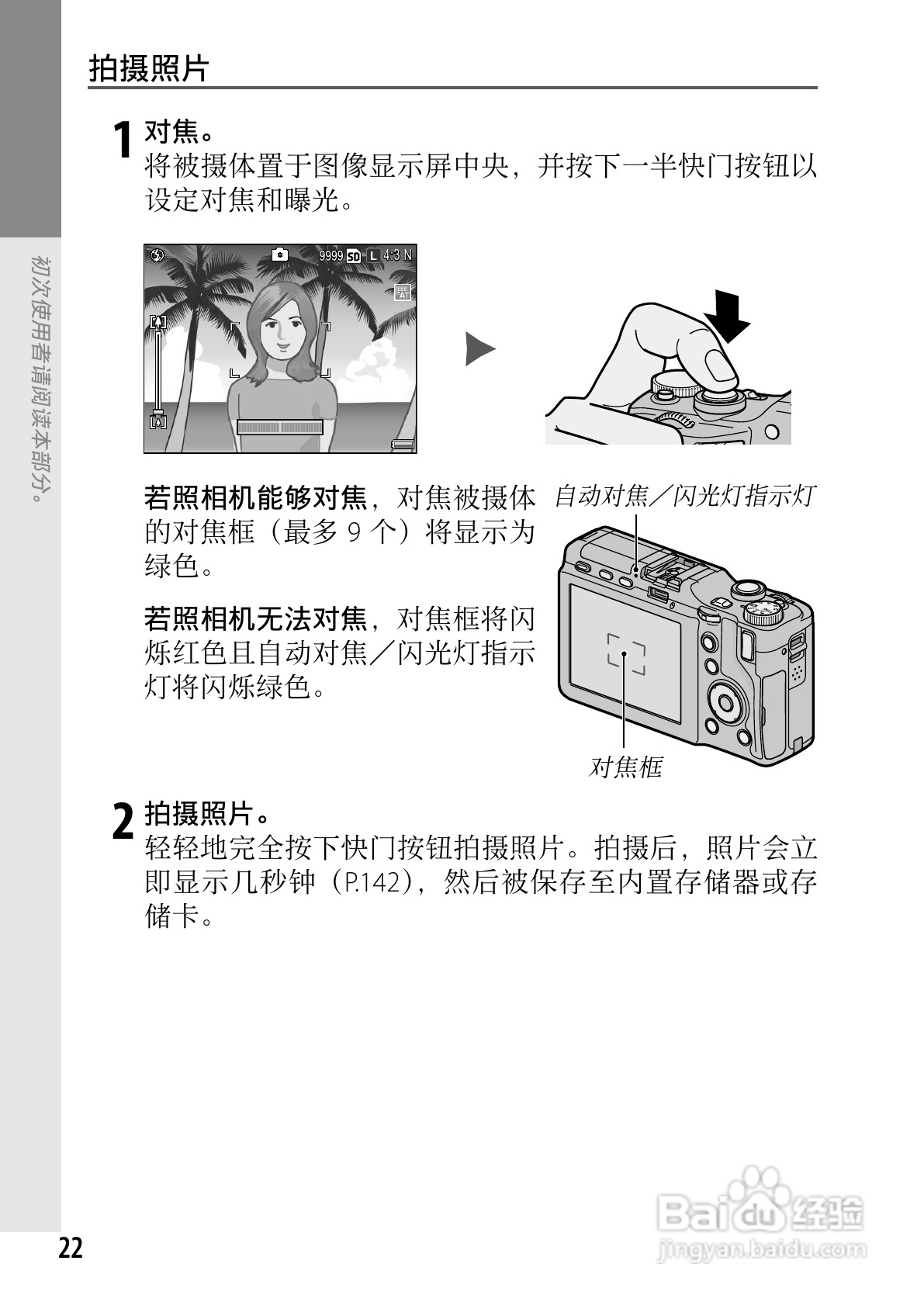 拍摄照片

初次使用者请阅读本部分。

1 对焦。
将被摄体置于图像显示屏中央，并按下一半快门按钮以设定对焦和曝光。

9999 SD L 4:3 N

若照相机能够对焦，对焦被摄体的对焦框（最多 9 个）将显示为绿色。

若照相机无法对焦，对焦框将闪烁红色且自动对焦／闪光灯指示灯将闪烁绿色。

自动对焦／闪光灯指示灯

对焦框

2 拍摄照片。
轻轻地完全按下快门按钮拍摄照片。拍摄后，照片会立即显示几秒钟（P.142），然后被保存至内置存储器或存储卡。

22

Baidu 经验
jingyan.baidu.com