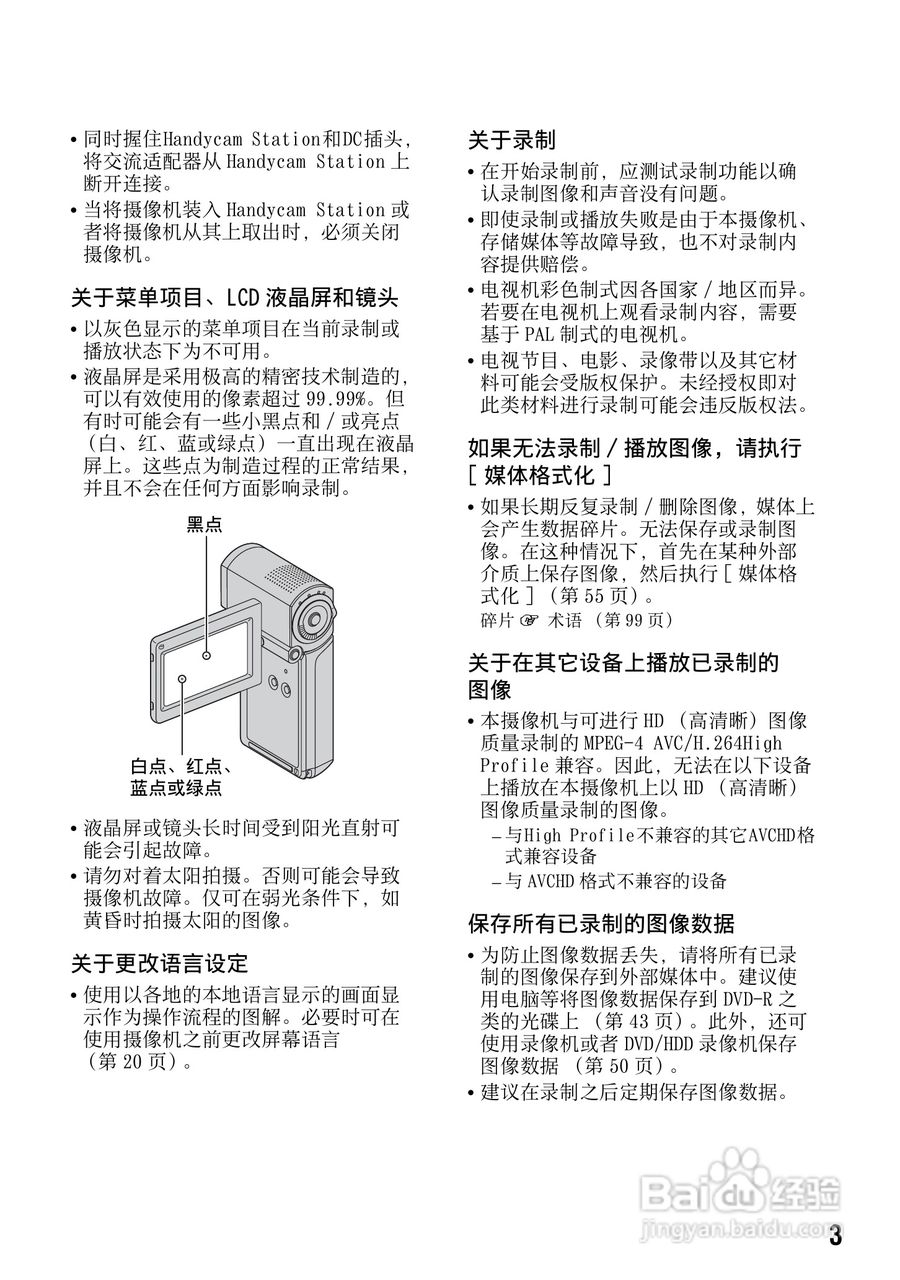 • 同时握住Handycam Station和DC插头，将交流适配器从 Handycam Station 上断开连接。
• 当将摄像机装入 Handycam Station 或者将摄像机从其上取出时，必须关闭摄像机。

关于菜单项目、LCD 液晶屏和镜头
• 以灰色显示的菜单项目在当前录制或播放状态下为不可用。
• 液晶屏是采用极高的精密技术制造的，可以有效使用的像素超过 99.99%。但有时可能会有一些小黑点和 / 或亮点（白、红、蓝或绿点）一直出现在液晶屏上。这些点为制造过程的正常结果，并且不会在任何方面影响录制。

黑点

白点、红点、蓝点或绿点

• 液晶屏或镜头长时间受到阳光直射可能会引起故障。
• 请勿对着太阳拍摄。否则可能会导致摄像机故障。仅可在弱光条件下，如黄昏时拍摄太阳的图像。

关于更改语言设定
• 使用以各地的本地语言显示的画面显示作为操作流程的图解。必要时可在使用摄像机之前更改屏幕语言（第 20 页）。

关于录制
• 在开始录制前，应测试录制功能以确认录制图像和声音没有问题。
• 即使录制或播放失败是由于本摄像机、存储媒体等故障导致，也不对录制内容提供赔偿。
• 电视机彩色制式因各国家 / 地区而异。若要在电视机上观看录制内容，需要基于 PAL 制式的电视机。
• 电视节目、电影、录像带以及其它材料可能会受版权保护。未经授权即对此类材料进行录制可能会违反版权法。

如果无法录制 / 播放图像，请执行 [ 媒体格式化 ]
• 如果长期反复录制 / 删除图像，媒体上会产生数据碎片。无法保存或录制图像。在这种情况下，首先在某种外部介质上保存图像，然后执行 [ 媒体格式化 ]（第 55 页）。
碎片 ☞ 术语 （第 99 页）

关于在其它设备上播放已录制的图像
• 本摄像机与可进行 HD （高清晰）图像质量录制的 MPEG-4 AVC/H.264High Profile 兼容。因此，无法在以下设备上播放在本摄像机上以 HD （高清晰）图像质量录制的图像。
– 与High Profile不兼容的其它AVCHD格式兼容设备
– 与 AVCHD 格式不兼容的设备

保存所有已录制的图像数据
• 为防止图像数据丢失，请将所有已录制的图像保存到外部媒体中。建议使用电脑等将图像数据保存到 DVD-R 之类的光碟上 （第 43 页）。此外，还可使用录像机或者 DVD/HDD 录像机保存图像数据 （第 50 页）。
• 建议在录制之后定期保存图像数据。

Baidu 经验
jingyan.baidu.com

3