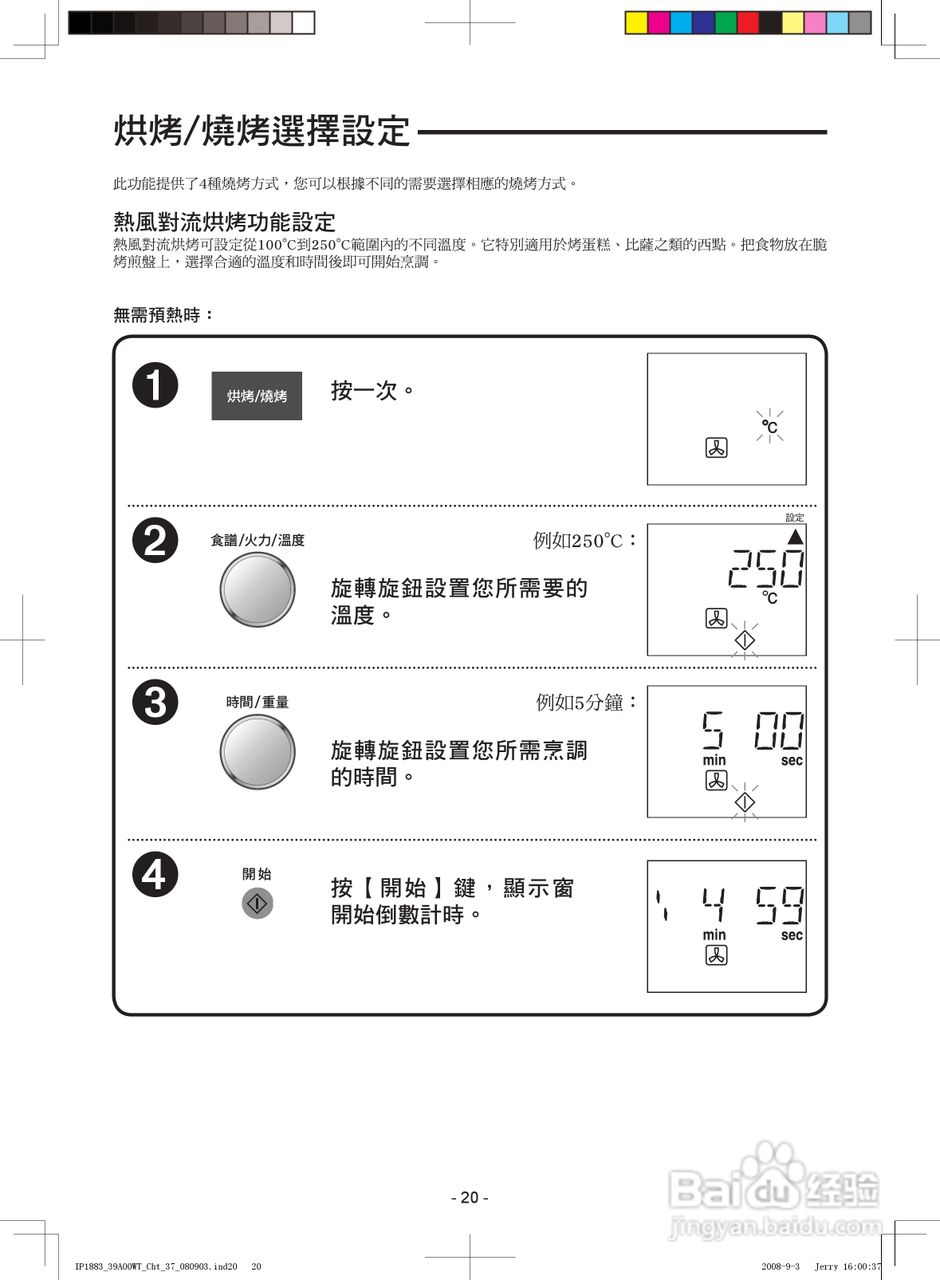 烘烤/燒烤選擇設定

此功能提供了4種燒烤方式，您可以根據不同的需要選擇相應的燒烤方式。

熱風對流烘烤功能設定

熱風對流烘烤可設定從100°C到250°C範圍內的不同溫度。它特別適用於烤蛋糕、比薩之類的西點。把食物放在脆烤煎盤上，選擇合適的溫度和時間後即可開始烹調。

無需預熱時：

1

烘烤/燒烤

按一次。

°C

2

食譜/火力/溫度

例如250°C：

旋轉旋鈕設置您所需要的溫度。

設定

250

°C

3

時間/重量

例如5分鐘：

旋轉旋鈕設置您所需烹調的時間。

5 00

min sec

4

開始

按【開始】鍵，顯示窗開始倒數計時。

4 59

min sec

- 20 -

Baidu 经验
jingyan.baidu.com

IP1883_39A00WT_Cht_37_080903.ind20 20

2008-9-3 Jerry 16:00:37