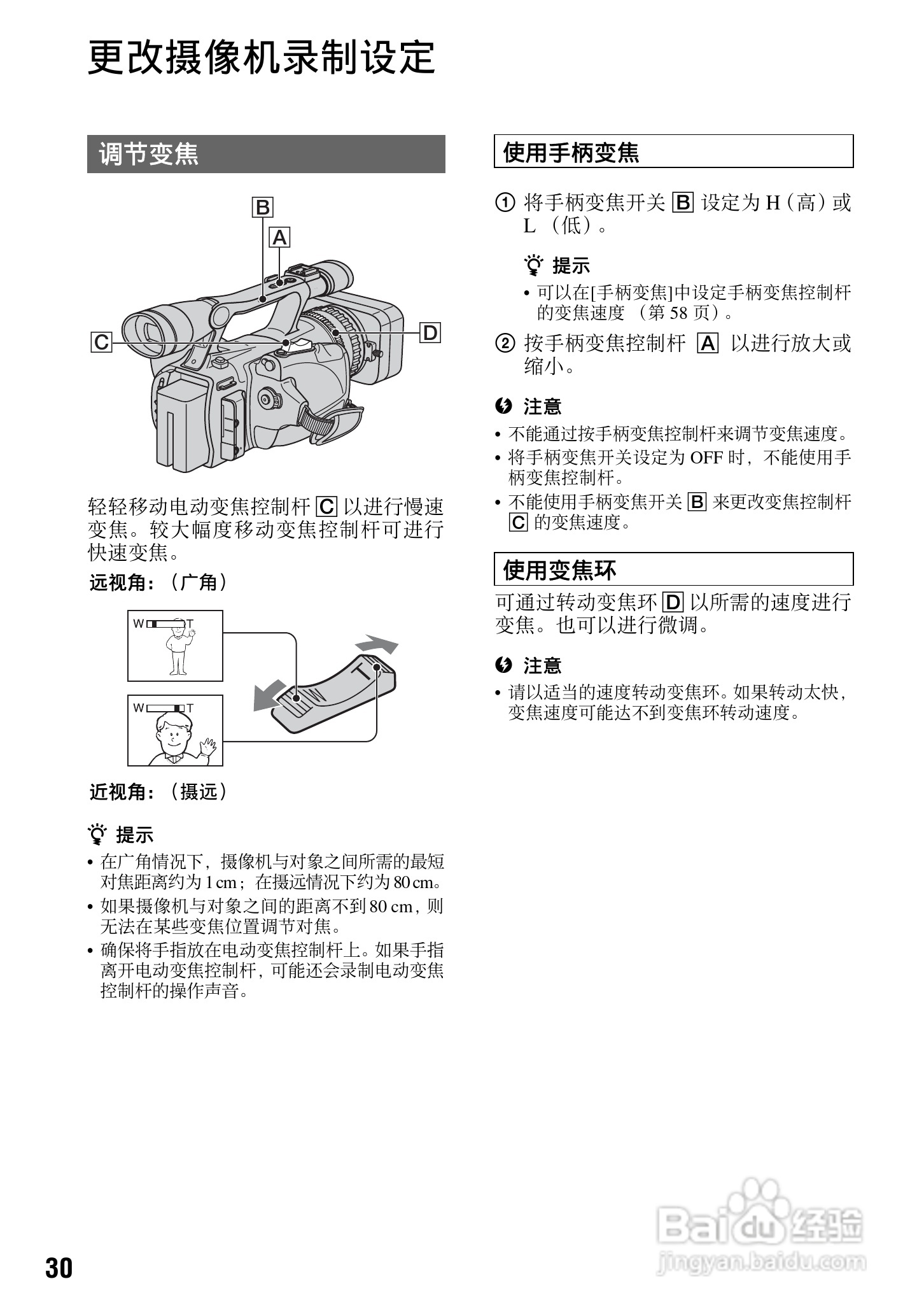 更改摄像机录制设定

调节变焦

B
A
C
D

轻轻移动电动变焦控制杆 C 以进行慢速变焦。较大幅度移动变焦控制杆可进行快速变焦。

远视角：（广角）

W T
W T
W
T

近视角：（摄远）

提示
• 在广角情况下，摄像机与对象之间所需的最短对焦距离约为 1 cm；在摄远情况下约为 80 cm。
• 如果摄像机与对象之间的距离不到 80 cm，则无法在某些变焦位置调节对焦。
• 确保将手指放在电动变焦控制杆上。如果手指离开电动变焦控制杆，可能还会录制电动变焦控制杆的操作声音。

使用手柄变焦

① 将手柄变焦开关 B 设定为 H（高）或 L（低）。

提示
• 可以在[手柄变焦]中设定手柄变焦控制杆的变焦速度（第 58 页）。

② 按手柄变焦控制杆 A 以进行放大或缩小。

注意
• 不能通过按手柄变焦控制杆来调节变焦速度。
• 将手柄变焦开关设定为 OFF 时，不能使用手柄变焦控制杆。
• 不能使用手柄变焦开关 B 来更改变焦控制杆 C 的变焦速度。

使用变焦环

可通过转动变焦环 D 以所需的速度进行变焦。也可以进行微调。

注意
• 请以适当的速度转动变焦环。如果转动太快，变焦速度可能达不到变焦环转动速度。

30

Baidu 经验
jingyan.baidu.com