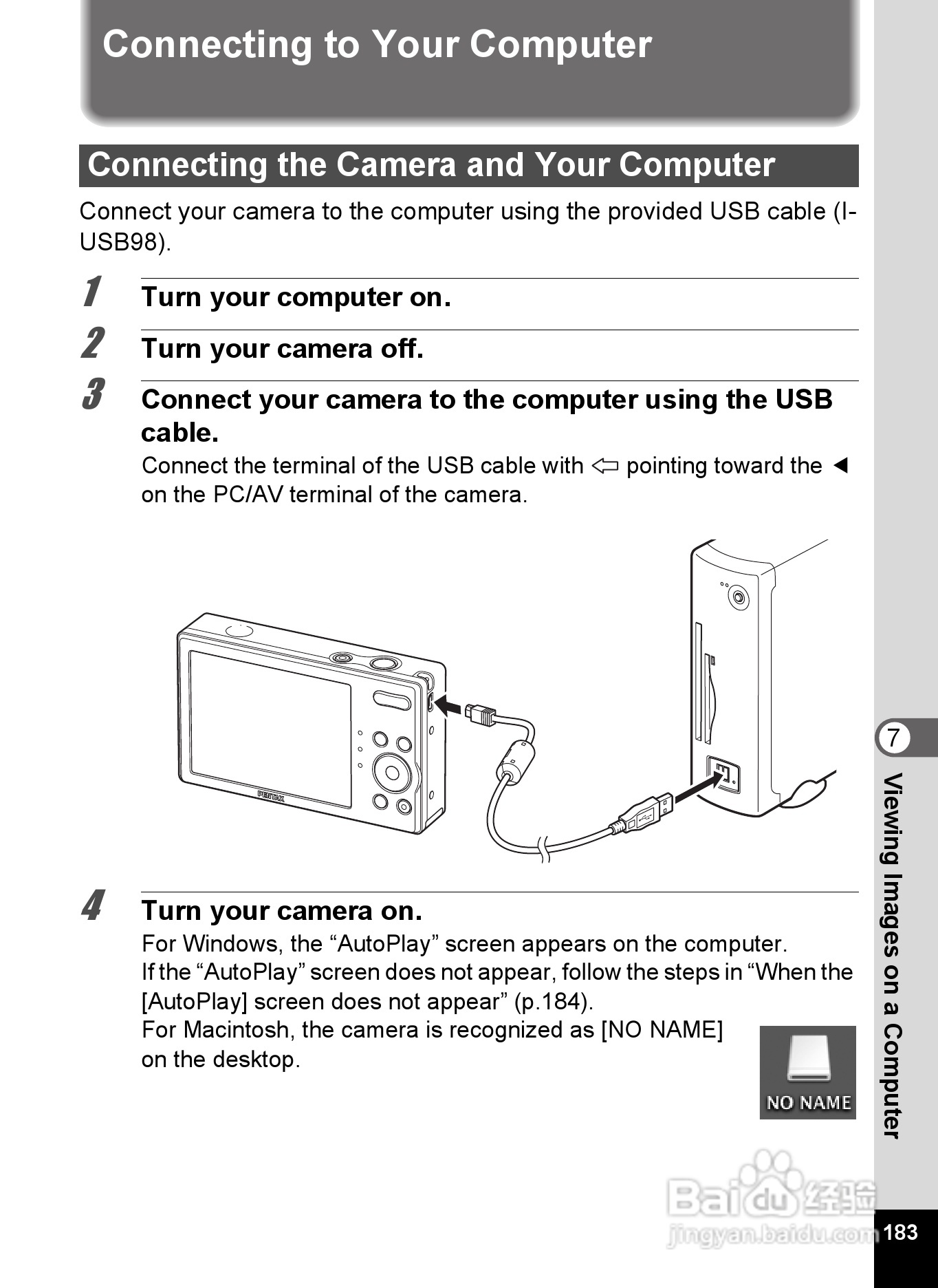 Connecting to Your Computer

Connecting the Camera and Your Computer

Connect your camera to the computer using the provided USB cable (I-USB98).

1 Turn your computer on.

2 Turn your camera off.

3 Connect your camera to the computer using the USB cable.

Connect the terminal of the USB cable with ⇦ pointing toward the ◄ on the PC/AV terminal of the camera.

PENTAX

4 Turn your camera on.

For Windows, the “AutoPlay” screen appears on the computer.
If the “AutoPlay” screen does not appear, follow the steps in “When the [AutoPlay] screen does not appear” (p.184).
For Macintosh, the camera is recognized as [NO NAME] on the desktop.

NO NAME

7

Viewing Images on a Computer

Baidu 经验
jingyan.baidu.com

183