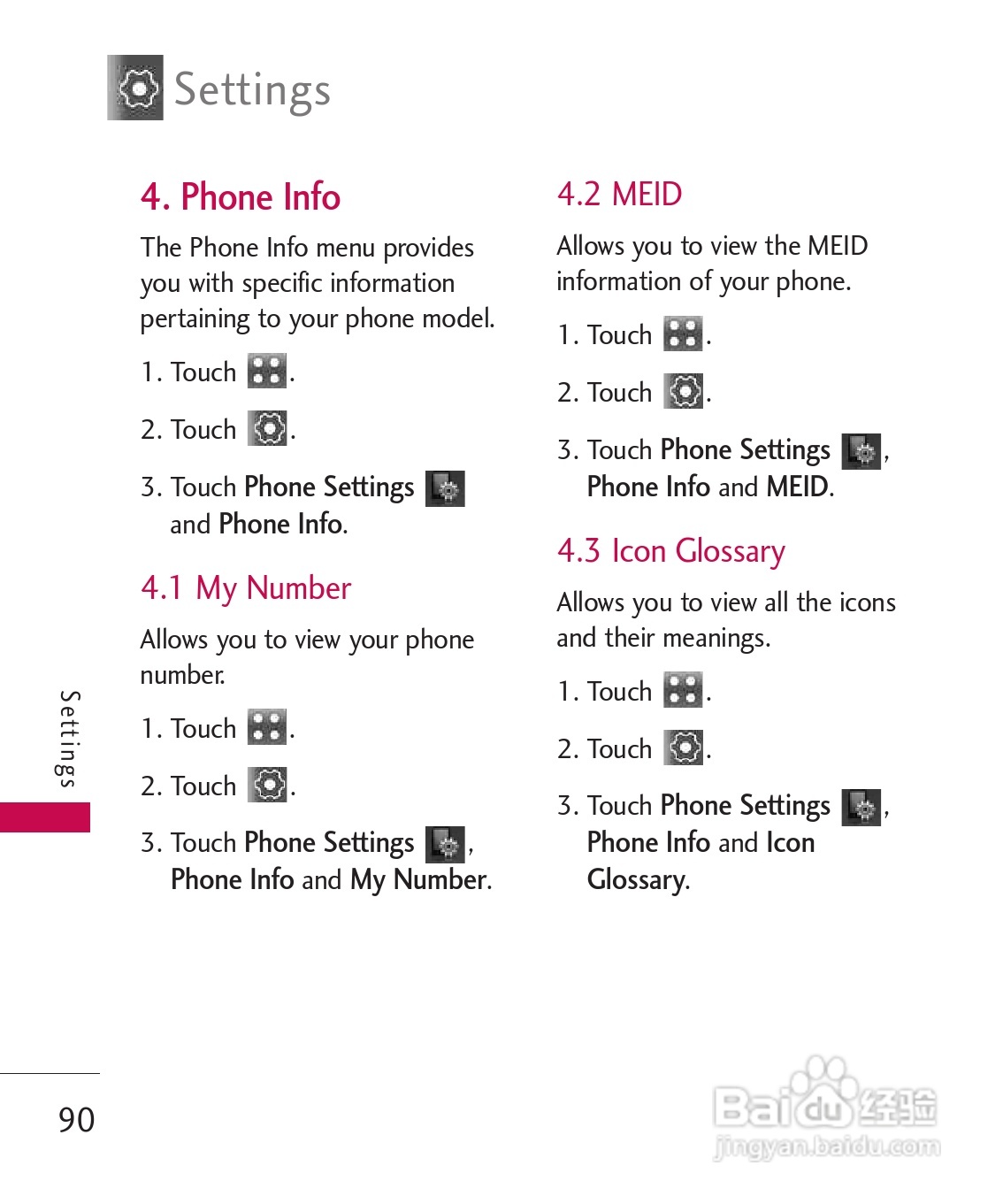 Settings

4. Phone Info

The Phone Info menu provides you with specific information pertaining to your phone model.

1. Touch .

2. Touch .

3. Touch Phone Settings and Phone Info.

4.1 My Number

Allows you to view your phone number.

1. Touch .

2. Touch .

3. Touch Phone Settings , Phone Info and My Number.

4.2 MEID

Allows you to view the MEID information of your phone.

1. Touch .

2. Touch .

3. Touch Phone Settings , Phone Info and MEID.

4.3 Icon Glossary

Allows you to view all the icons and their meanings.

1. Touch .

2. Touch .

3. Touch Phone Settings , Phone Info and Icon Glossary.

Settings

90

Baidu 经验
jingyan.baidu.com