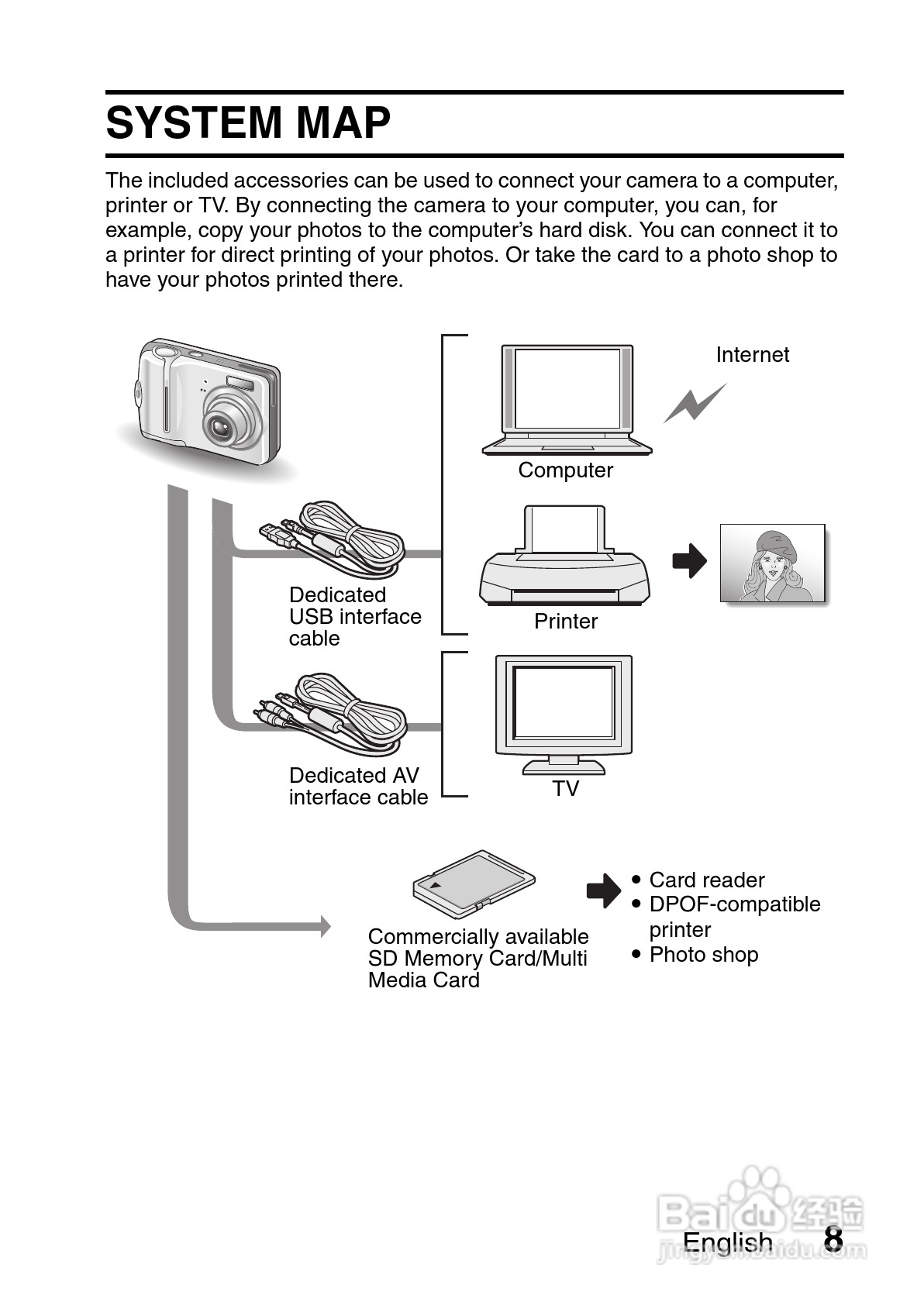 SYSTEM MAP

The included accessories can be used to connect your camera to a computer, printer or TV. By connecting the camera to your computer, you can, for example, copy your photos to the computer's hard disk. You can connect it to a printer for direct printing of your photos. Or take the card to a photo shop to have your photos printed there.

Internet

Computer

Dedicated USB interface cable

Printer

Dedicated AV interface cable

TV

Commercially available SD Memory Card/Multi Media Card

• Card reader
• DPOF-compatible printer
• Photo shop

Baidu 经验
jingyan.baidu.com

English 8