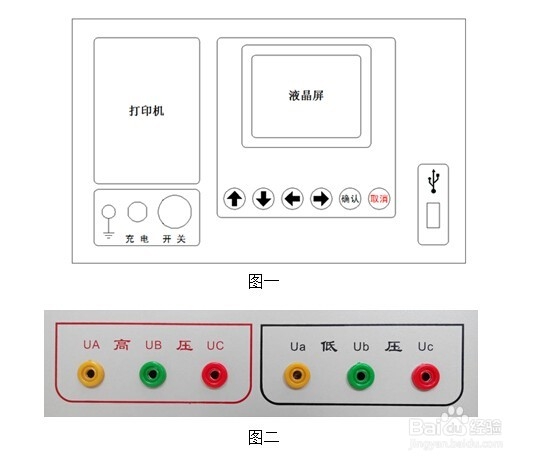 打印机

液晶屏

确认 取消

充电 开关

图一

UA 高 UB 压 UC

Ua 低 Ub 压 Uc

Baidu经验
jingyan.baidu.com

图二