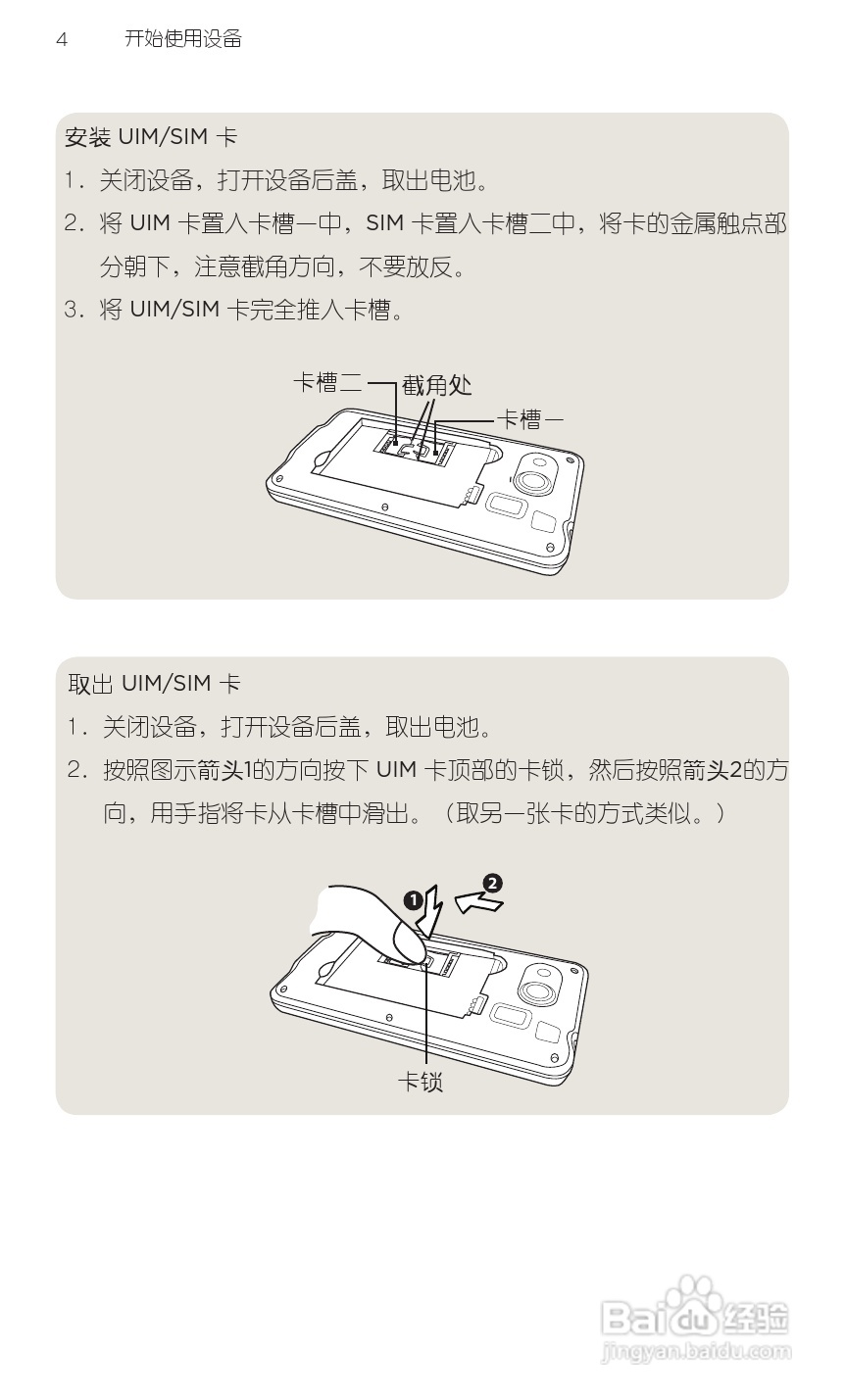 4 开始使用设备

安装 UIM/SIM 卡

1. 关闭设备，打开设备后盖，取出电池。

2. 将 UIM 卡置入卡槽一中，SIM 卡置入卡槽二中，将卡的金属触点部分朝下，注意截角方向，不要放反。

3. 将 UIM/SIM 卡完全推入卡槽。

卡槽二 截角处 卡槽一

取出 UIM/SIM 卡

1. 关闭设备，打开设备后盖，取出电池。

2. 按照图示箭头1的方向按下 UIM 卡顶部的卡锁，然后按照箭头2的方向，用手指将卡从卡槽中滑出。（取另一张卡的方式类似。）

1 2

卡锁

Baidu 经验
jingyan.baidu.com