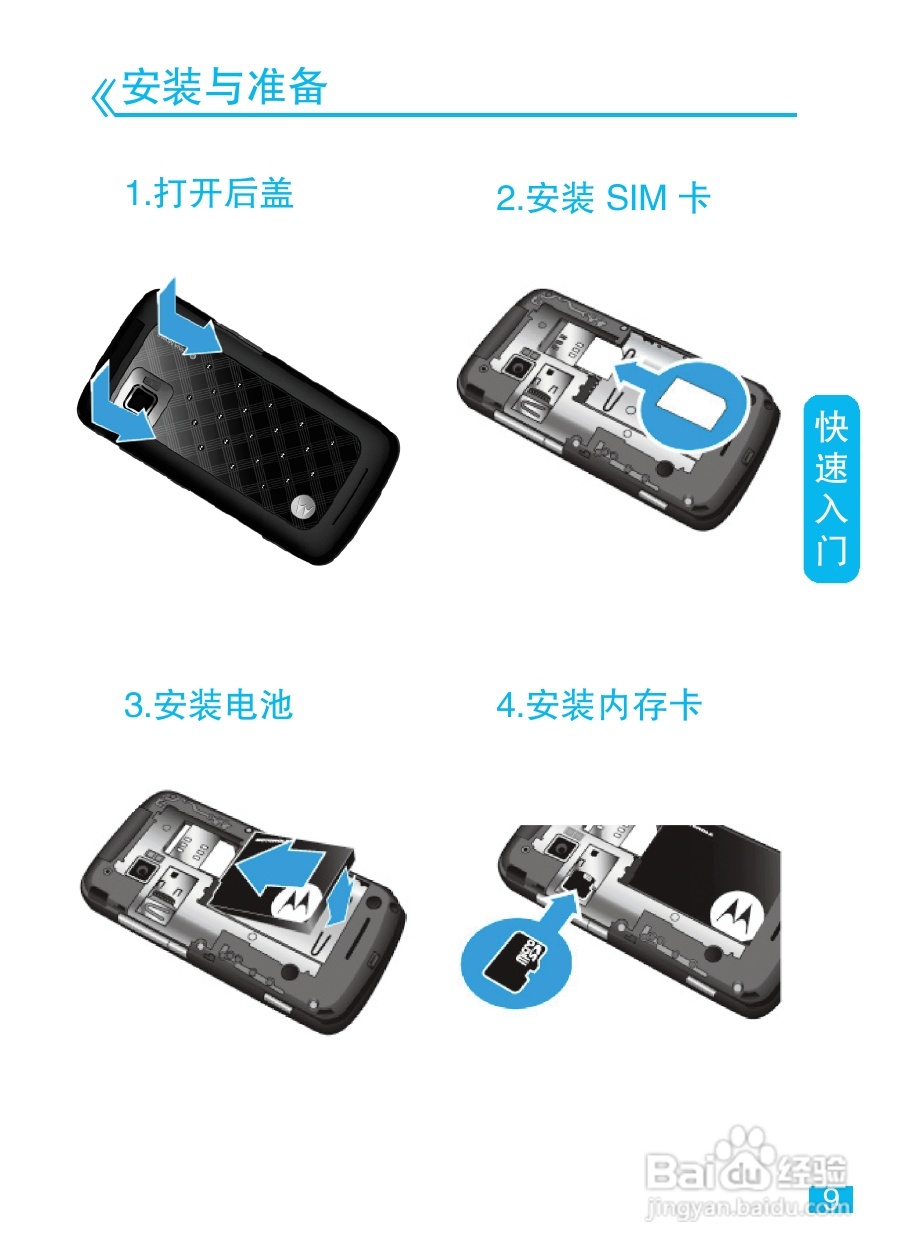 《安装与准备

1.打开后盖

2.安装 SIM 卡

快速入门

3.安装电池

4.安装内存卡

Baidu 经验
jingyan.baidu.com

9