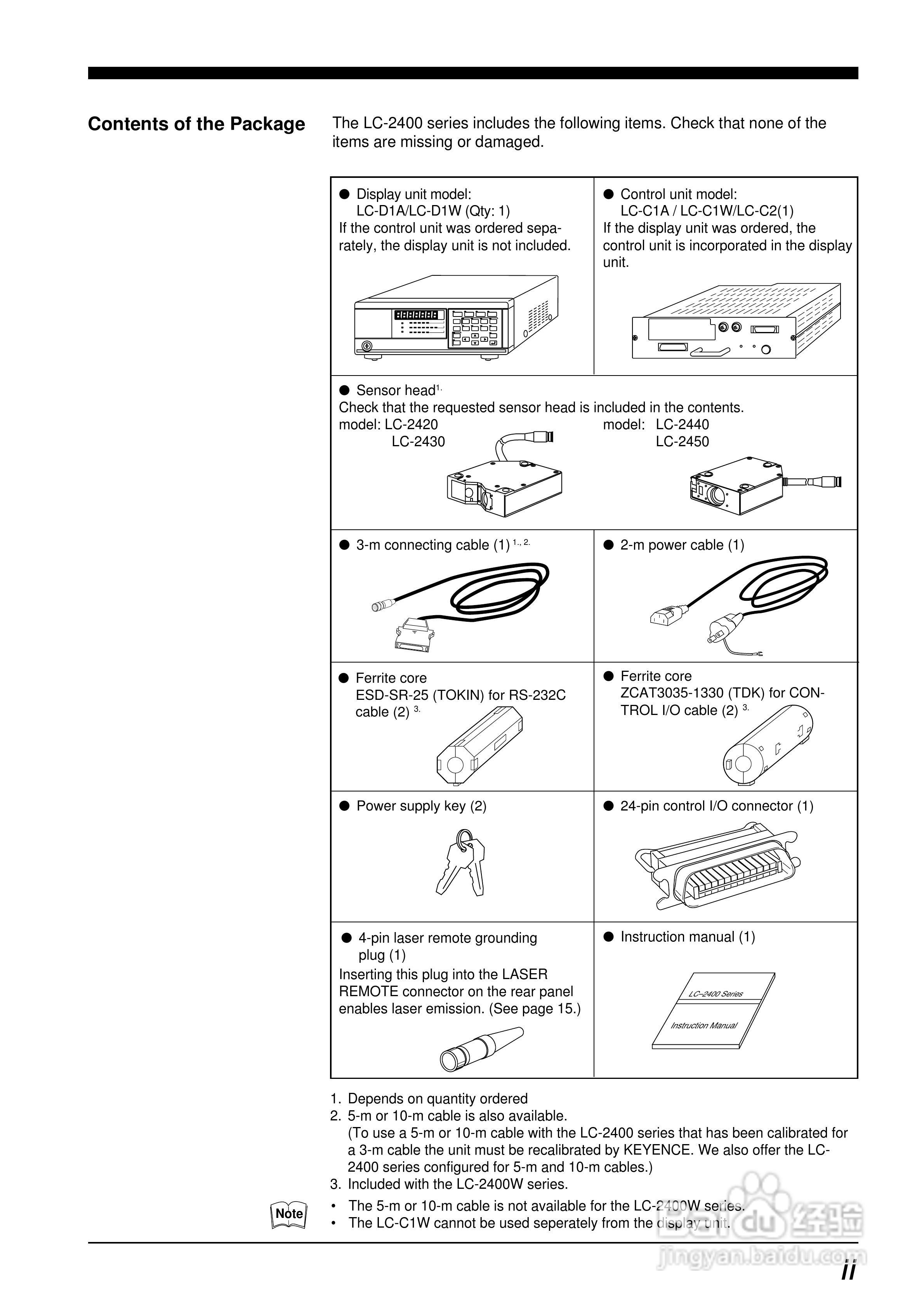 Contents of the Package

The LC-2400 series includes the following items. Check that none of the items are missing or damaged.

| ● Display unit model: LC-D1A/LC-D1W (Qty: 1) If the control unit was ordered separately, the display unit is not included. | ● Control unit model: LC-C1A / LC-C1W/LC-C2(1) If the display unit was ordered, the control unit is incorporated in the display unit. |
|---|---|
| ● Sensor head$^{1.}$ Check that the requested sensor head is included in the contents. model: LC-2420 LC-2430 | model: LC-2440 LC-2450 |
| ● 3-m connecting cable (1) $^{1., 2.}$ | ● 2-m power cable (1) |
| ● Ferrite core ESD-SR-25 (TOKIN) for RS-232C cable (2) $^{3.}$ | ● Ferrite core ZCAT3035-1330 (TDK) for CONTROL I/O cable (2) $^{3.}$ |
| ● Power supply key (2) | ● 24-pin control I/O connector (1) |
| ● 4-pin laser remote grounding plug (1) Inserting this plug into the LASER REMOTE connector on the rear panel enables laser emission. (See page 15.) | ● Instruction manual (1) LC-2400 Series Instruction Manual |

1. Depends on quantity ordered
2. 5-m or 10-m cable is also available.
(To use a 5-m or 10-m cable with the LC-2400 series that has been calibrated for a 3-m cable the unit must be recalibrated by KEYENCE. We also offer the LC-2400 series configured for 5-m and 10-m cables.)
3. Included with the LC-2400W series.

Note
• The 5-m or 10-m cable is not available for the LC-2400W series.
• The LC-C1W cannot be used seperately from the display unit.

Baidu 经验
jingyan.baidu.com

ii