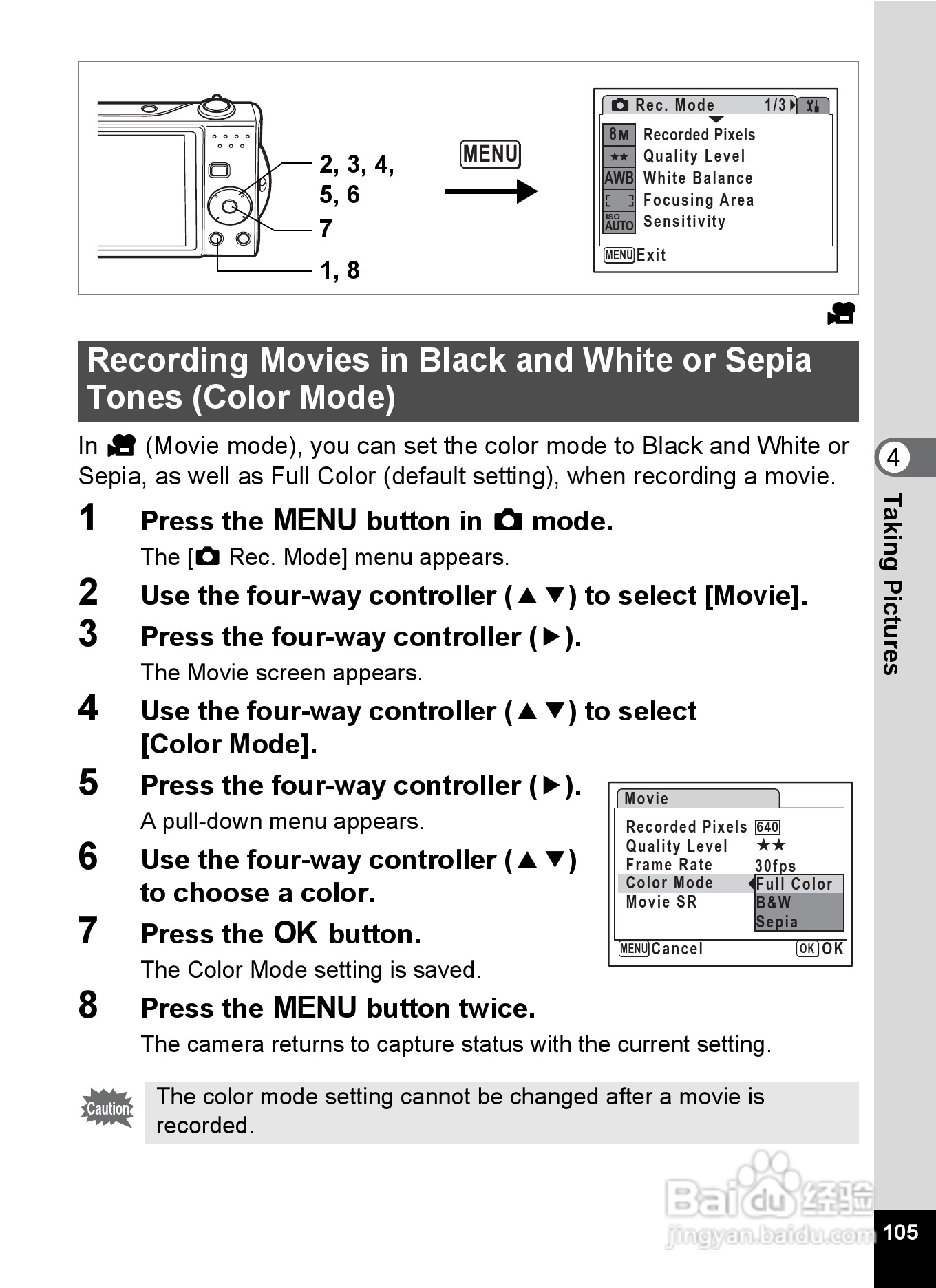 2, 3, 4, 5, 6
7
1, 8

MENU

Rec. Mode 1/3
8M Recorded Pixels
★★ Quality Level
AWB White Balance
Focusing Area
ISO AUTO Sensitivity
MENU Exit

Recording Movies in Black and White or Sepia Tones (Color Mode)

In (Movie mode), you can set the color mode to Black and White or Sepia, as well as Full Color (default setting), when recording a movie.

1 Press the MENU button in mode.
The [ Rec. Mode] menu appears.

2 Use the four-way controller (▲▼) to select [Movie].

3 Press the four-way controller (▶).
The Movie screen appears.

4 Use the four-way controller (▲▼) to select [Color Mode].

5 Press the four-way controller (▶).
A pull-down menu appears.

6 Use the four-way controller (▲▼) to choose a color.

7 Press the OK button.
The Color Mode setting is saved.

8 Press the MENU button twice.
The camera returns to capture status with the current setting.

Movie
Recorded Pixels 640
Quality Level ★★
Frame Rate 30fps
Color Mode Full Color
Movie SR B&W
Sepia
MENU Cancel OK OK

Caution
The color mode setting cannot be changed after a movie is recorded.

4
Taking Pictures

Baidu 经验
jingyan.baidu.com

105