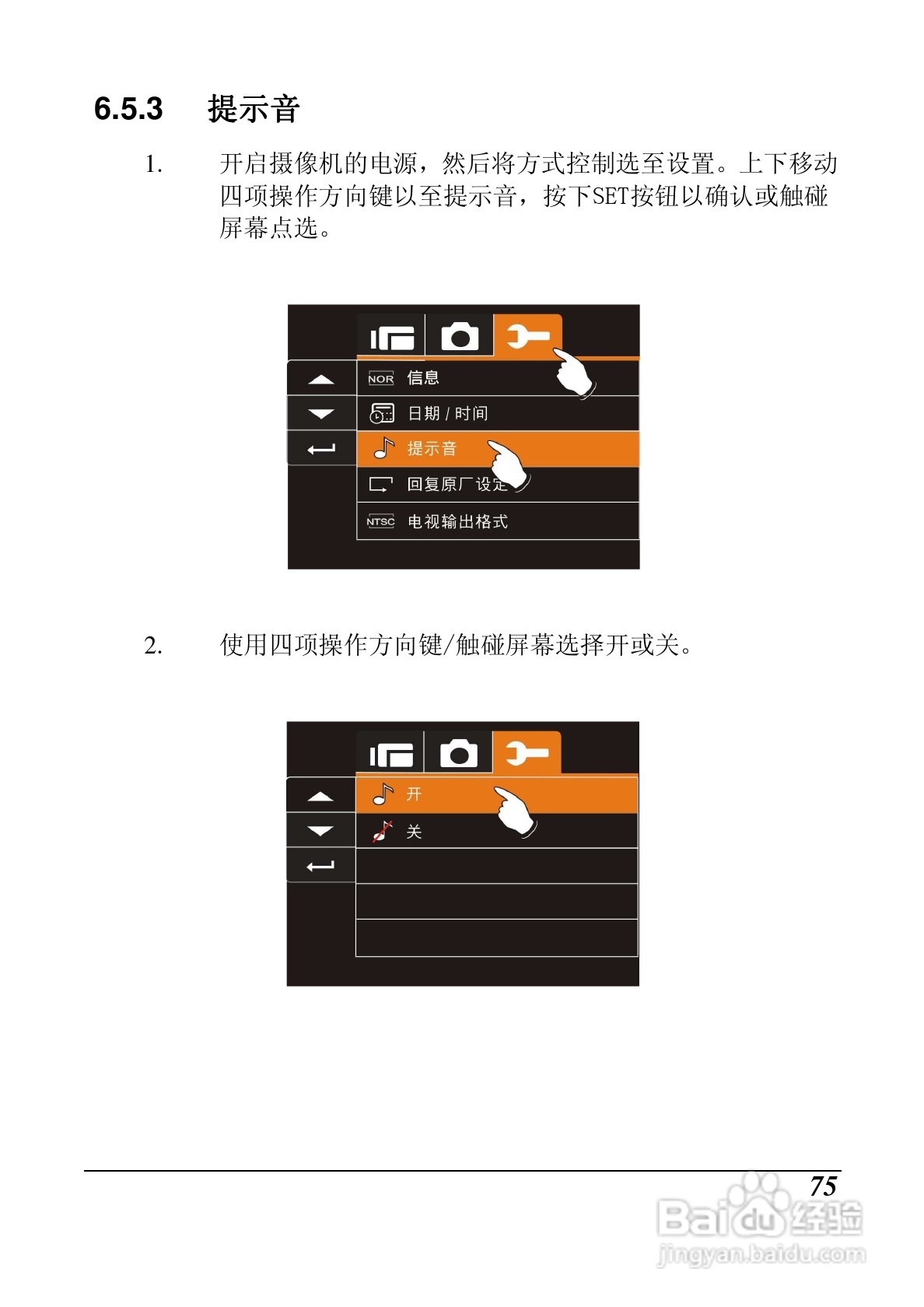 6.5.3 提示音

1. 开启摄像机的电源，然后将方式控制选至设置。上下移动四项操作方向键以至提示音，按下SET按钮以确认或触碰屏幕点选。

NOR 信息
日期 / 时间
提示音
回复原厂设定
NTSC 电视输出格式

2. 使用四项操作方向键/触碰屏幕选择开或关。

开
关

75

Baidu经验
jingyan.baidu.com