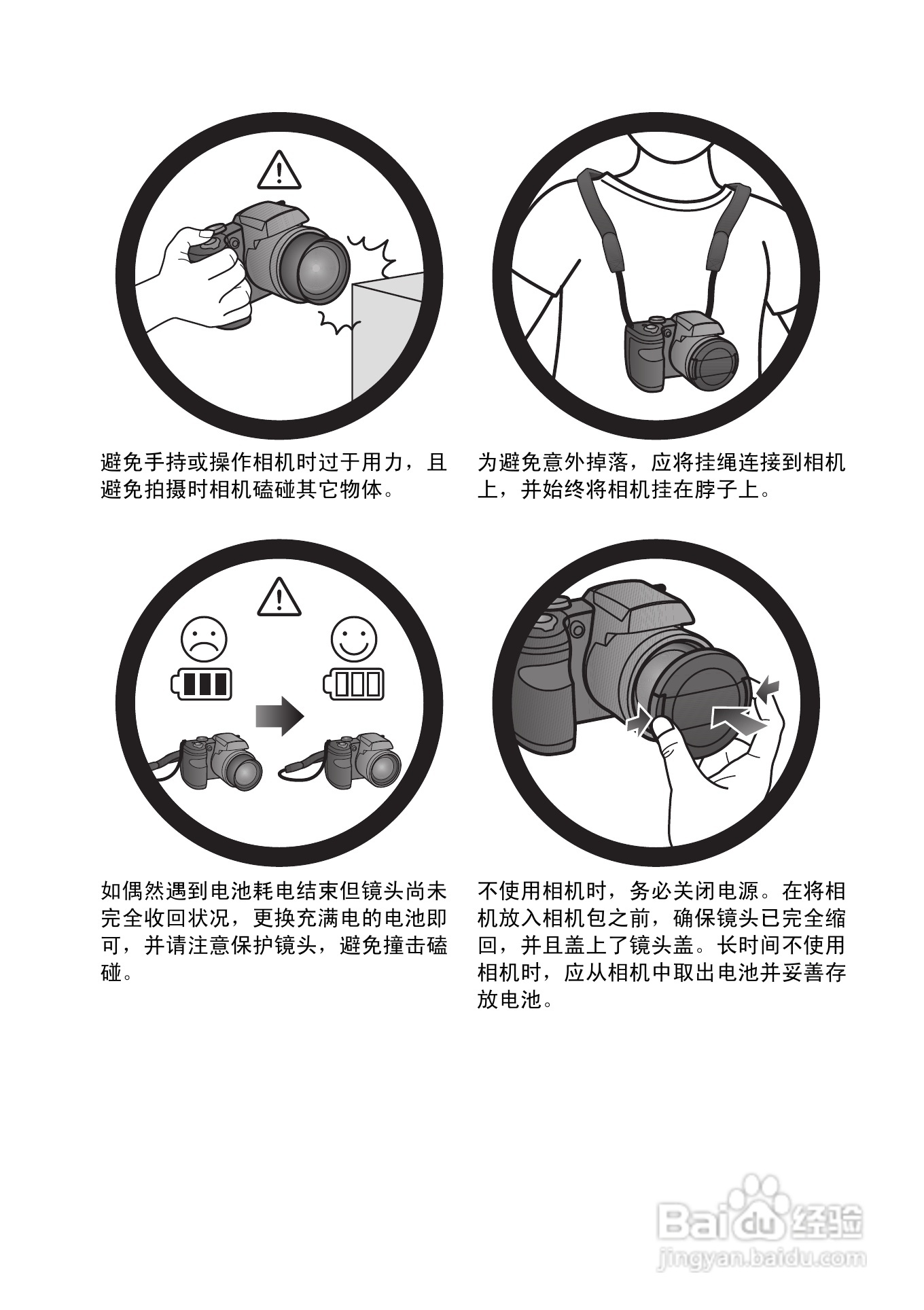 避免手持或操作相机时过于用力，且避免拍摄时相机磕碰其它物体。

为避免意外掉落，应将挂绳连接到相机上，并始终将相机挂在脖子上。

如偶然遇到电池耗电结束但镜头尚未完全收回状况，更换充满电的电池即可，并请注意保护镜头，避免撞击磕碰。

不使用相机时，务必关闭电源。在将相机放入相机包之前，确保镜头已完全缩回，并且盖上了镜头盖。长时间不使用相机时，应从相机中取出电池并妥善存放电池。

Baidu 经验
jingyan.baidu.com