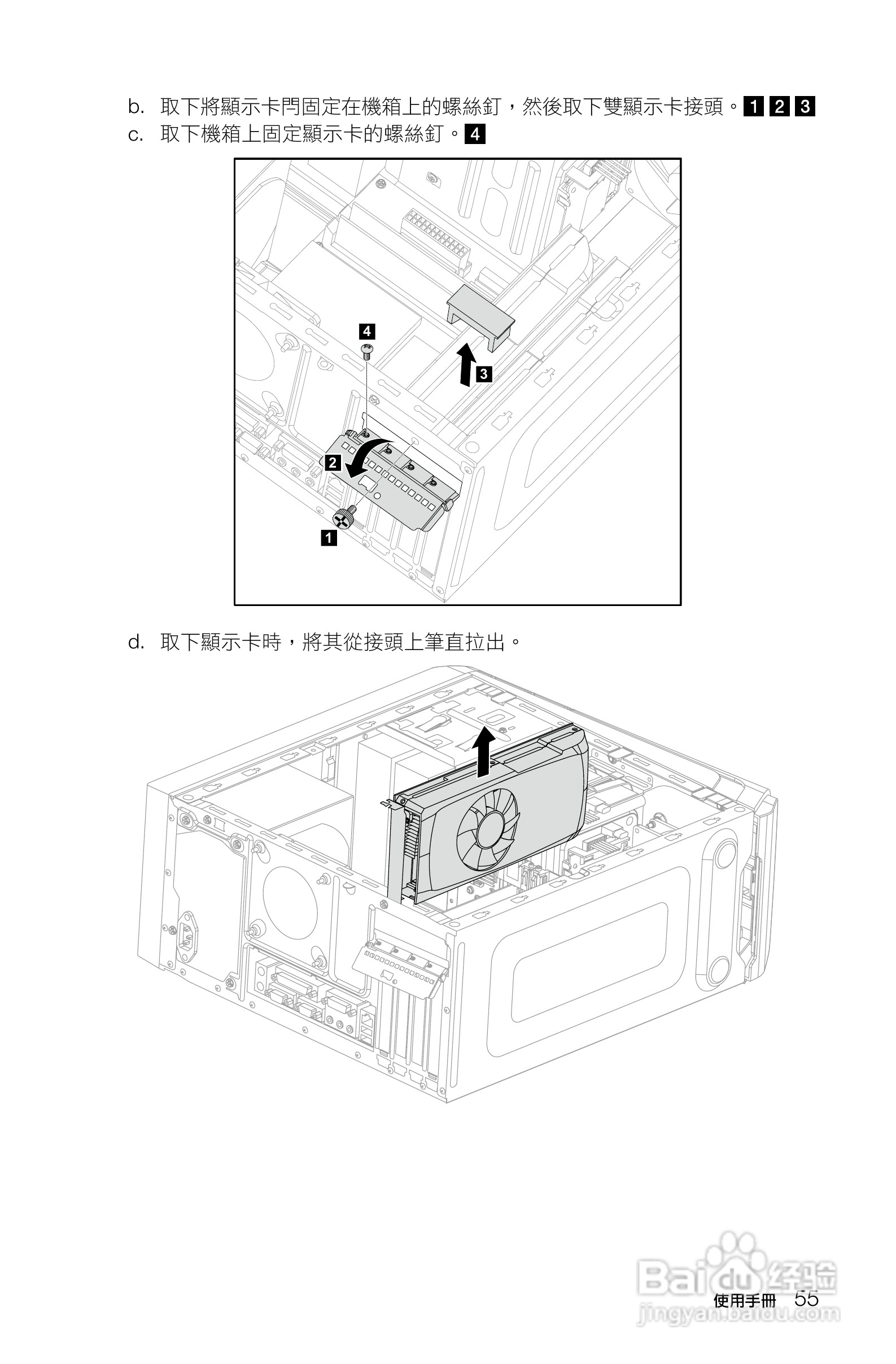 b. 取下將顯示卡閂固定在機箱上的螺絲釘，然後取下雙顯示卡接頭。1 2 3
c. 取下機箱上固定顯示卡的螺絲釘。4

4
3
2
1

d. 取下顯示卡時，將其從接頭上筆直拉出。

Baidu 经验
jingyan.baidu.com

使用手冊 55