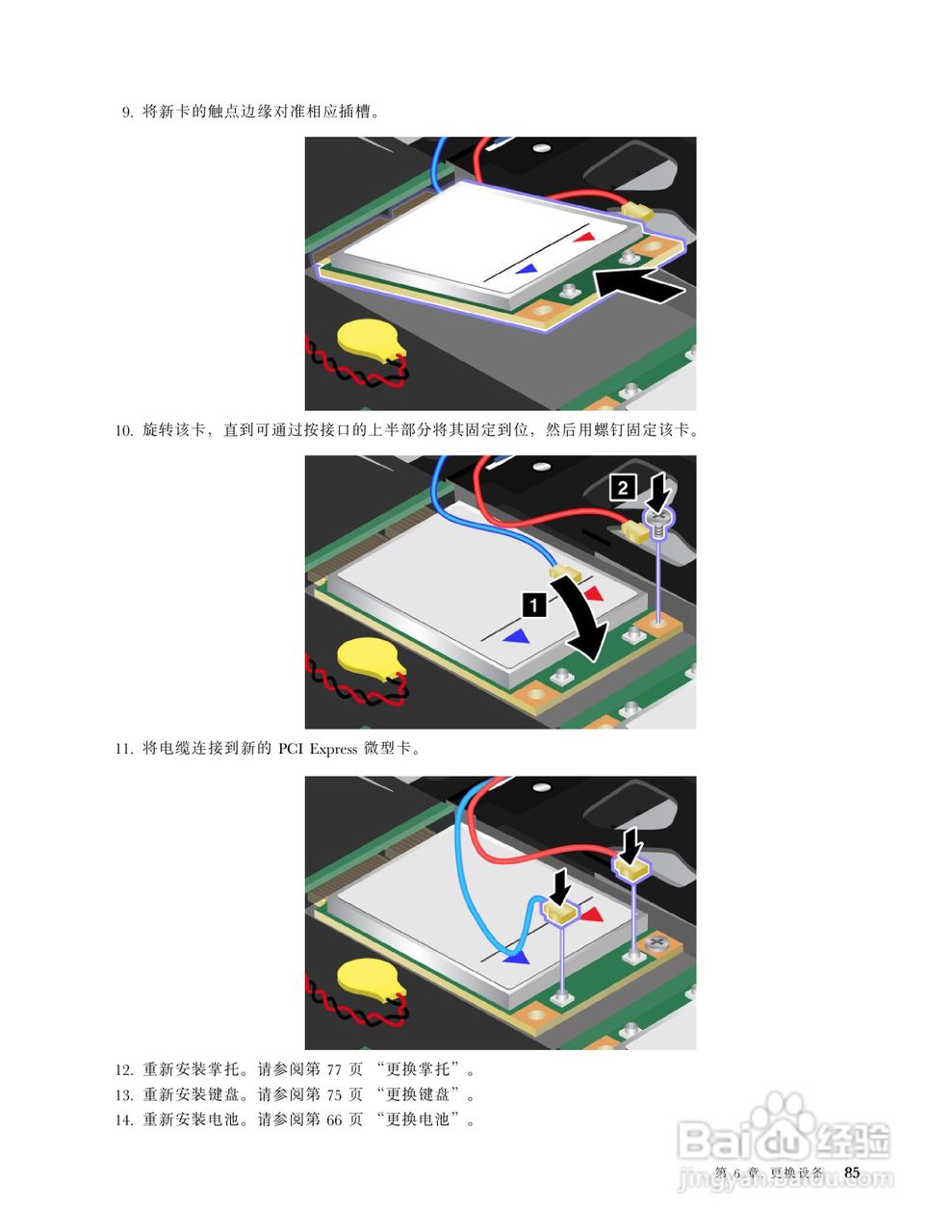 9. 将新卡的触点边缘对准相应插槽。

10. 旋转该卡，直到可通过按接口的上半部分将其固定到位，然后用螺钉固定该卡。

2

1

11. 将电缆连接到新的 PCI Express 微型卡。

12. 重新安装掌托。请参阅第 77 页 “更换掌托”。

13. 重新安装键盘。请参阅第 75 页 “更换键盘”。

14. 重新安装电池。请参阅第 66 页 “更换电池”。

Baidu 经验
jingyan.baidu.com

第 6 章. 更换设备 85