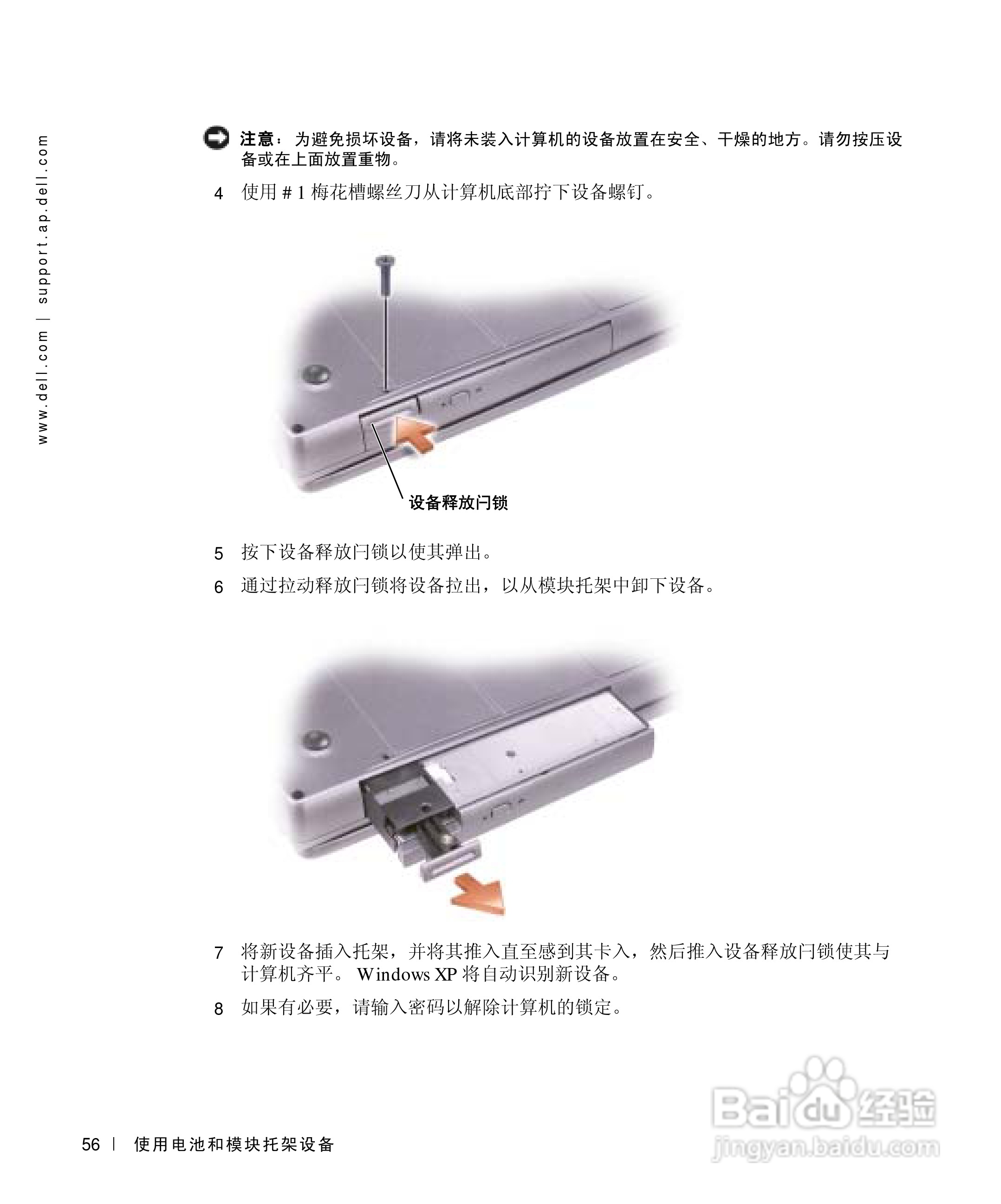 www.dell.com | support.ap.dell.com

注意：为避免损坏设备，请将未装入计算机的设备放置在安全、干燥的地方。请勿按压设备或在上面放置重物。

4 使用 # 1 梅花槽螺丝刀从计算机底部拧下设备螺钉。

设备释放闩锁

5 按下设备释放闩锁以使其弹出。

6 通过拉动释放闩锁将设备拉出，以从模块托架中卸下设备。

7 将新设备插入托架，并将其推入直至感到其卡入，然后推入设备释放闩锁使其与计算机齐平。 Windows XP 将自动识别新设备。

8 如果有必要，请输入密码以解除计算机的锁定。

56 | 使用电池和模块托架设备

Baidu 经验
jingyan.baidu.com