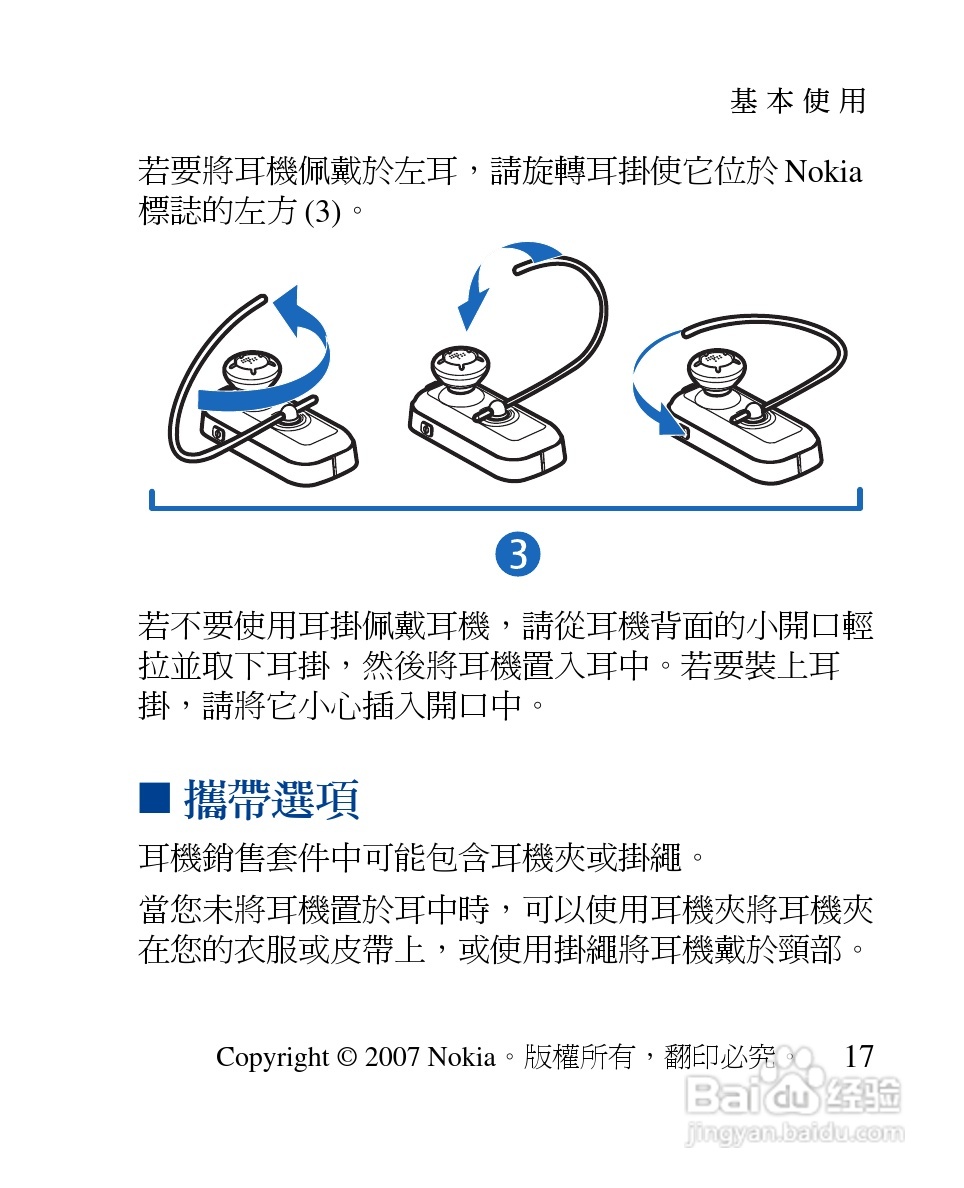 基本使用

若要將耳機佩戴於左耳，請旋轉耳掛使它位於 Nokia 標誌的左方 (3)。

3

若不要使用耳掛佩戴耳機，請從耳機背面的小開口輕拉並取下耳掛，然後將耳機置入耳中。若要裝上耳掛，請將它小心插入開口中。

■ 攜帶選項

耳機銷售套件中可能包含耳機夾或掛繩。

當您未將耳機置於耳中時，可以使用耳機夾將耳機夾在您的衣服或皮帶上，或使用掛繩將耳機戴於頸部。

Copyright © 2007 Nokia。版權所有，翻印必究。 17

Baidu 经验
jingyan.baidu.com