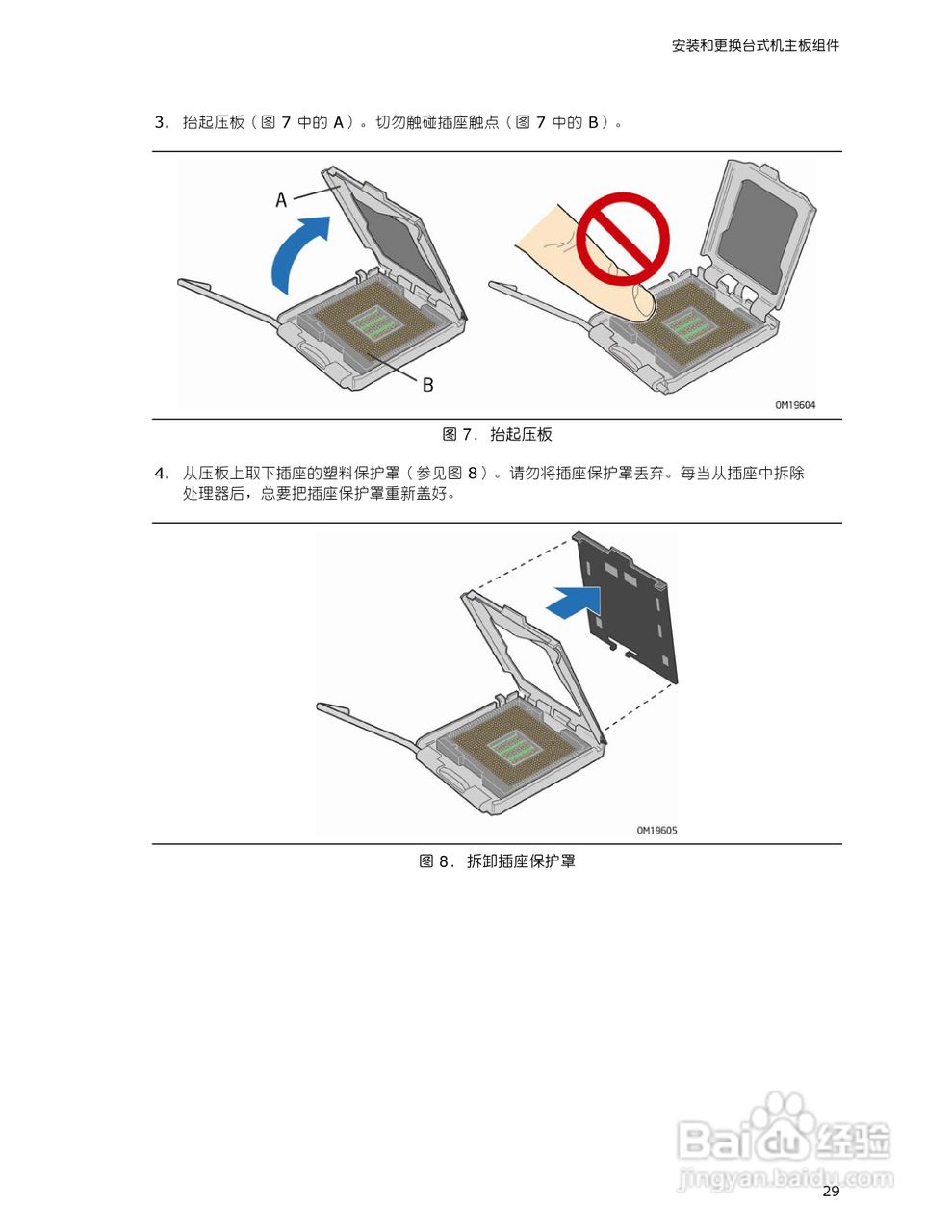 安装和更换台式机主板组件

3. 抬起压板（图 7 中的 A）。切勿触碰插座触点（图 7 中的 B）。

A

B

OM19604

图 7. 抬起压板

4. 从压板上取下插座的塑料保护罩（参见图 8）。请勿将插座保护罩丢弃。每当从插座中拆除处理器后，总要把插座保护罩重新盖好。

OM19605

图 8. 拆卸插座保护罩

Baidu经验
jingyan.baidu.com

29