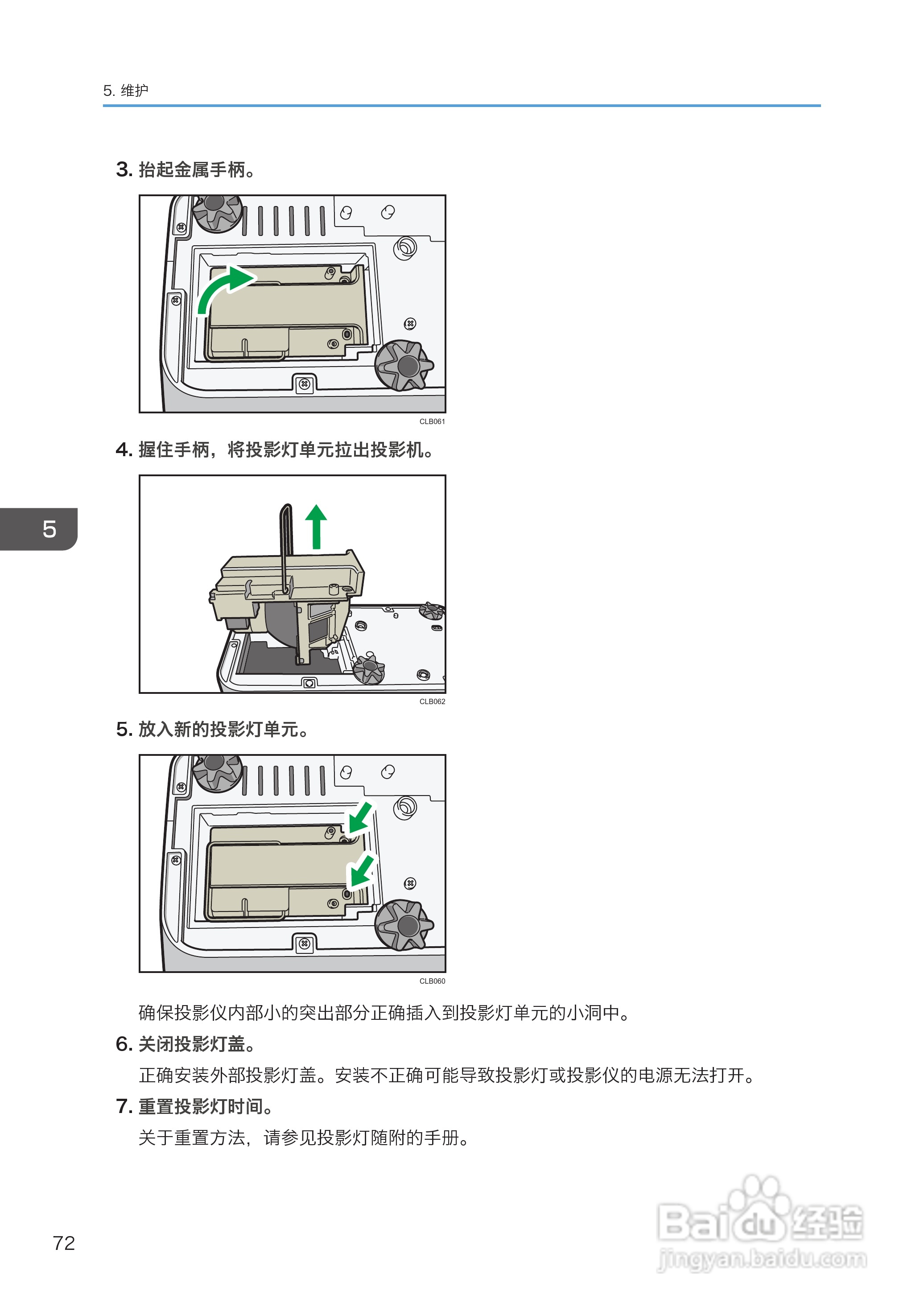 5. 维护

3. 抬起金属手柄。

CLB061

4. 握住手柄，将投影灯单元拉出投影机。

5

CLB062

5. 放入新的投影灯单元。

CLB060

确保投影仪内部小的突出部分正确插入到投影灯单元的小洞中。

6. 关闭投影灯盖。

正确安装外部投影灯盖。安装不正确可能导致投影灯或投影仪的电源无法打开。

7. 重置投影灯时间。

关于重置方法，请参见投影灯随附的手册。

72

Baidu经验
jingyan.baidu.com