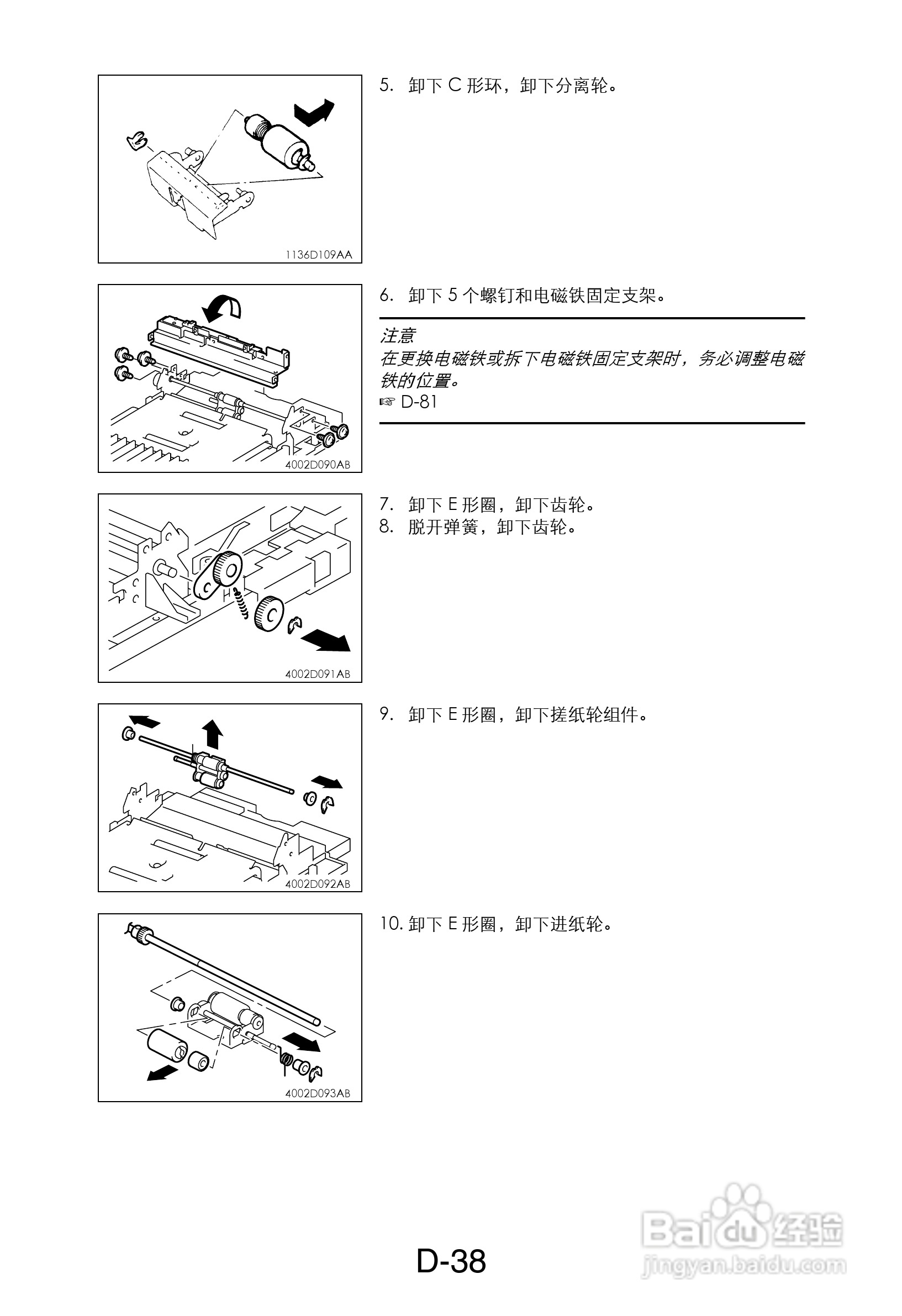 1136D109AA

5. 卸下 C 形环，卸下分离轮。

4002D090AB

6. 卸下 5 个螺钉和电磁铁固定支架。

注意
在更换电磁铁或拆下电磁铁固定支架时，务必调整电磁铁的位置。
☞ D-81

4002D091AB

7. 卸下 E 形圈，卸下齿轮。
8. 脱开弹簧，卸下齿轮。

4002D092AB

9. 卸下 E 形圈，卸下搓纸轮组件。

4002D093AB

10. 卸下 E 形圈，卸下进纸轮。

D-38

Baidu 经验
jingyan.baidu.com