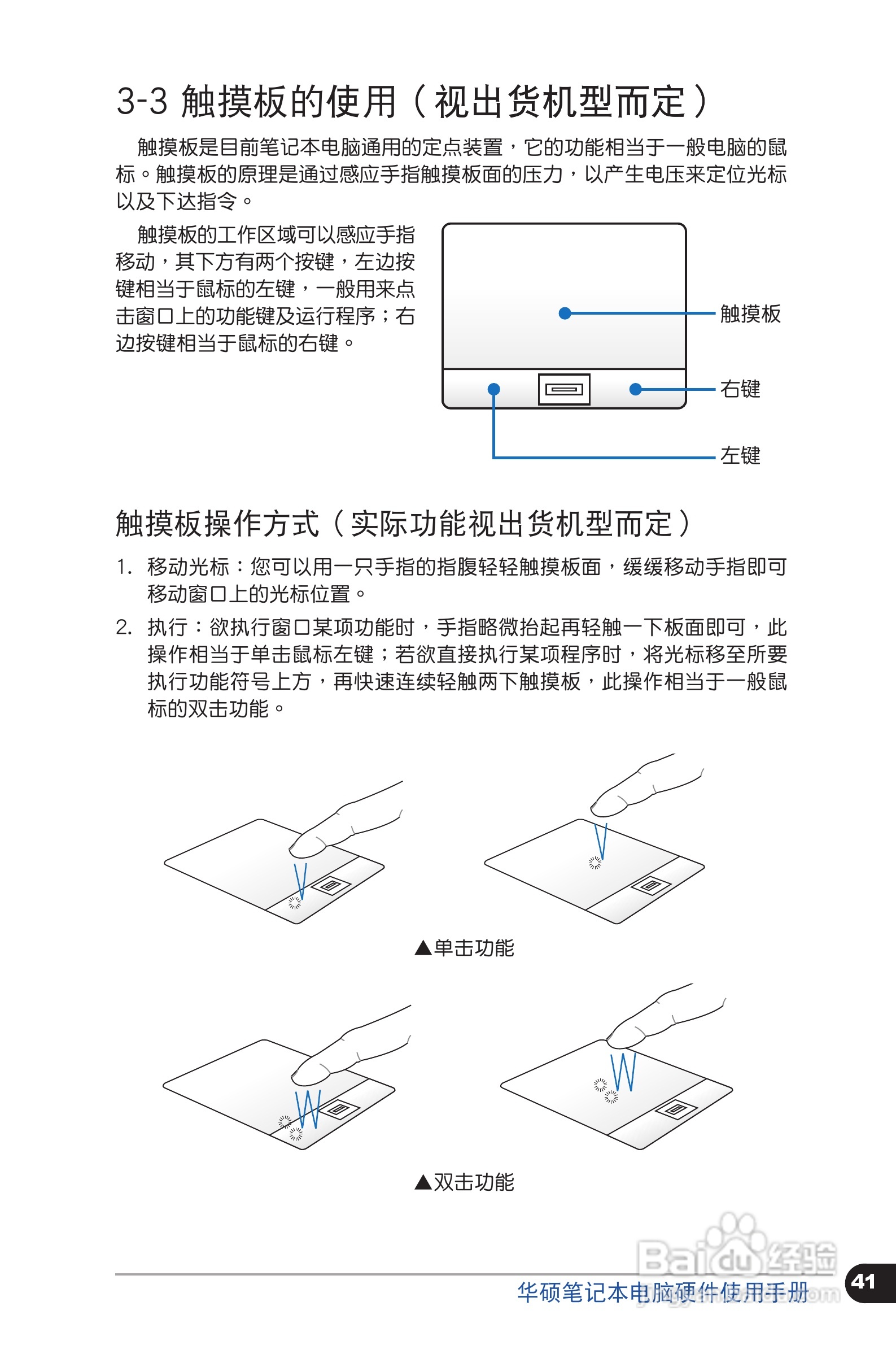 3-3 触摸板的使用（视出货机型而定）

触摸板是目前笔记本电脑通用的定点装置，它的功能相当于一般电脑的鼠标。触摸板的原理是通过感应手指触摸板面的压力，以产生电压来定位光标以及下达指令。

触摸板的工作区域可以感应手指移动，其下方有两个按键，左边按键相当于鼠标的左键，一般用来点击窗口上的功能键及运行程序；右边按键相当于鼠标的右键。

触摸板

右键

左键

触摸板操作方式（实际功能视出货机型而定）

1. 移动光标：您可以用一只手指的指腹轻轻触摸板面，缓缓移动手指即可移动窗口上的光标位置。

2. 执行：欲执行窗口某项功能时，手指略微抬起再轻触一下板面即可，此操作相当于单击鼠标左键；若欲直接执行某项程序时，将光标移至所要执行功能符号上方，再快速连续轻触两下触摸板，此操作相当于一般鼠标的双击功能。

▲单击功能

▲双击功能

Baidu经验

华硕笔记本电脑硬件使用手册

41