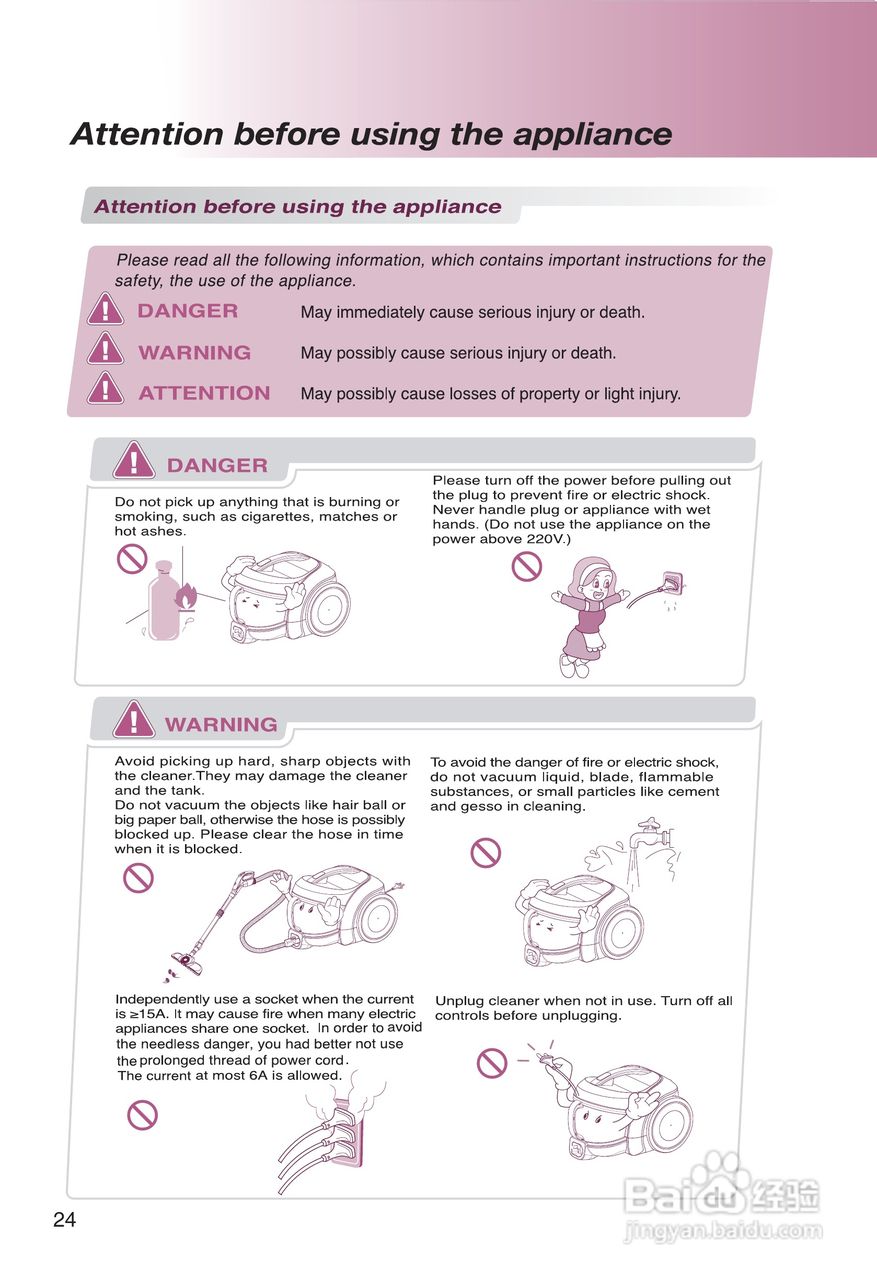 Attention before using the appliance

Attention before using the appliance

Please read all the following information, which contains important instructions for the safety, the use of the appliance.

DANGER May immediately cause serious injury or death.

WARNING May possibly cause serious injury or death.

ATTENTION May possibly cause losses of property or light injury.

DANGER

Do not pick up anything that is burning or smoking, such as cigarettes, matches or hot ashes.

Please turn off the power before pulling out the plug to prevent fire or electric shock. Never handle plug or appliance with wet hands. (Do not use the appliance on the power above 220V.)

WARNING

Avoid picking up hard, sharp objects with the cleaner.They may damage the cleaner and the tank.
Do not vacuum the objects like hair ball or big paper ball, otherwise the hose is possibly blocked up. Please clear the hose in time when it is blocked.

To avoid the danger of fire or electric shock, do not vacuum liquid, blade, flammable substances, or small particles like cement and gesso in cleaning.

Independently use a socket when the current is ≥15A. It may cause fire when many electric appliances share one socket. In order to avoid the needless danger, you had better not use the prolonged thread of power cord.
The current at most 6A is allowed.

Unplug cleaner when not in use. Turn off all controls before unplugging.

24

Baidu 经验
jingyan.baidu.com