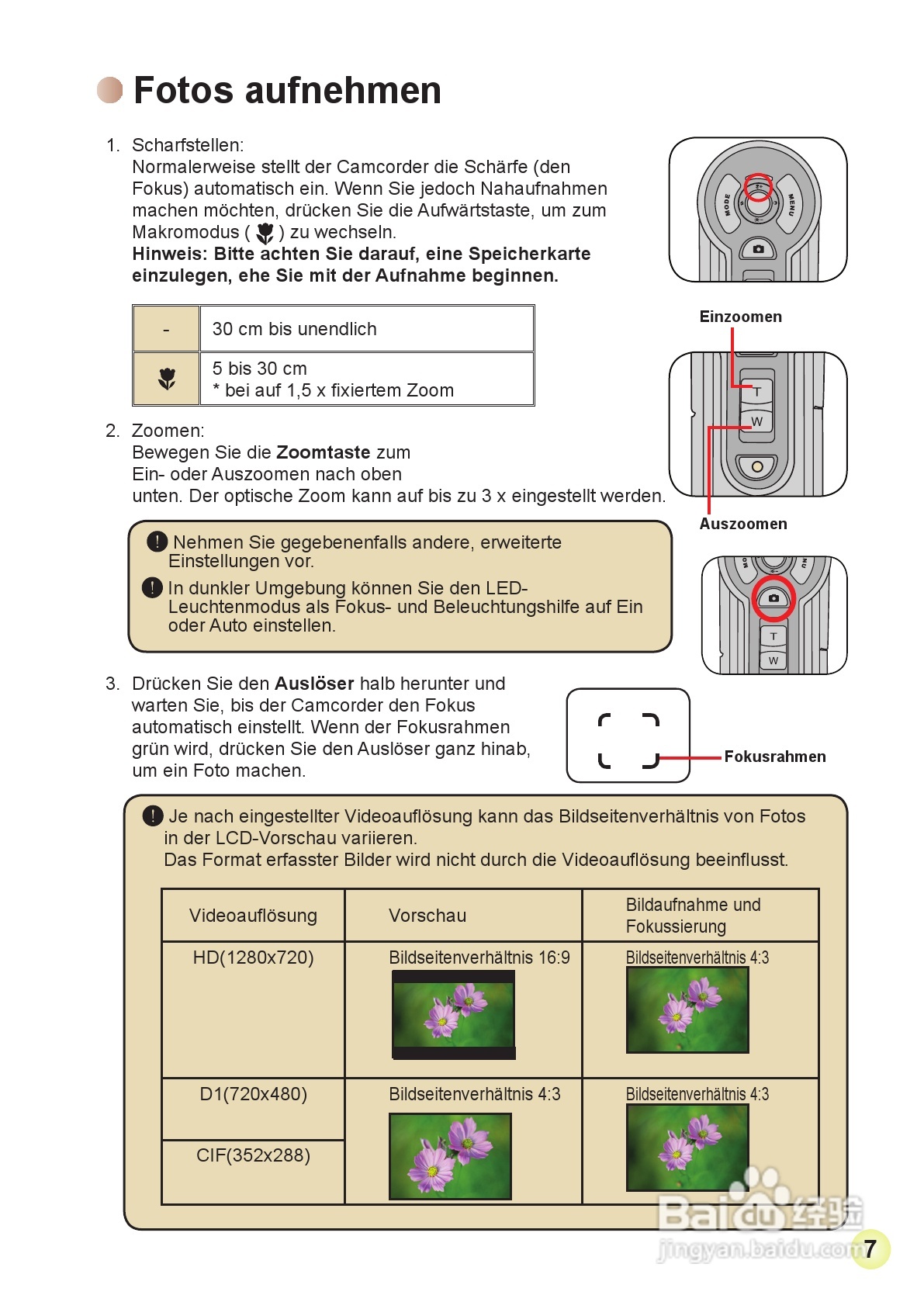 Fotos aufnehmen

1. Scharfstellen:
Normalerweise stellt der Camcorder die Schärfe (den Fokus) automatisch ein. Wenn Sie jedoch Nahaufnahmen machen möchten, drücken Sie die Aufwärtstaste, um zum Makromodus ( ) zu wechseln.
**Hinweis: Bitte achten Sie darauf, eine Speicherkarte einzulegen, ehe Sie mit der Aufnahme beginnen.**

| - | 30 cm bis unendlich |
|---|---|
|  | 5 bis 30 cm * bei auf 1,5 x fixiertem Zoom |

MODE MENU

Einzoomen

T
W

Auszoomen

2. Zoomen:
Bewegen Sie die **Zoomtaste** zum Ein- oder Auszoomen nach oben unten. Der optische Zoom kann auf bis zu 3 x eingestellt werden.

Nehmen Sie gegebenenfalls andere, erweiterte Einstellungen vor.

In dunkler Umgebung können Sie den LED-Leuchtenmodus als Fokus- und Beleuchtungshilfe auf Ein oder Auto einstellen.

T
W

3. Drücken Sie den **Auslöser** halb herunter und warten Sie, bis der Camcorder den Fokus automatisch einstellt. Wenn der Fokusrahmen grün wird, drücken Sie den Auslöser ganz hinab, um ein Foto machen.

Fokusrahmen

Je nach eingestellter Videoauflösung kann das Bildseitenverhältnis von Fotos in der LCD-Vorschau variieren.
Das Format erfasster Bilder wird nicht durch die Videoauflösung beeinflusst.

| Videoauflösung | Vorschau | Bildaufnahme und Fokussierung |
|---|---|---|
| HD(1280x720) | Bildseitenverhältnis 16:9 | Bildseitenverhältnis 4:3 |
| D1(720x480) | Bildseitenverhältnis 4:3 | Bildseitenverhältnis 4:3 |
| CIF(352x288) | | |

Baidu 经验
jingyan.baidu.com

7