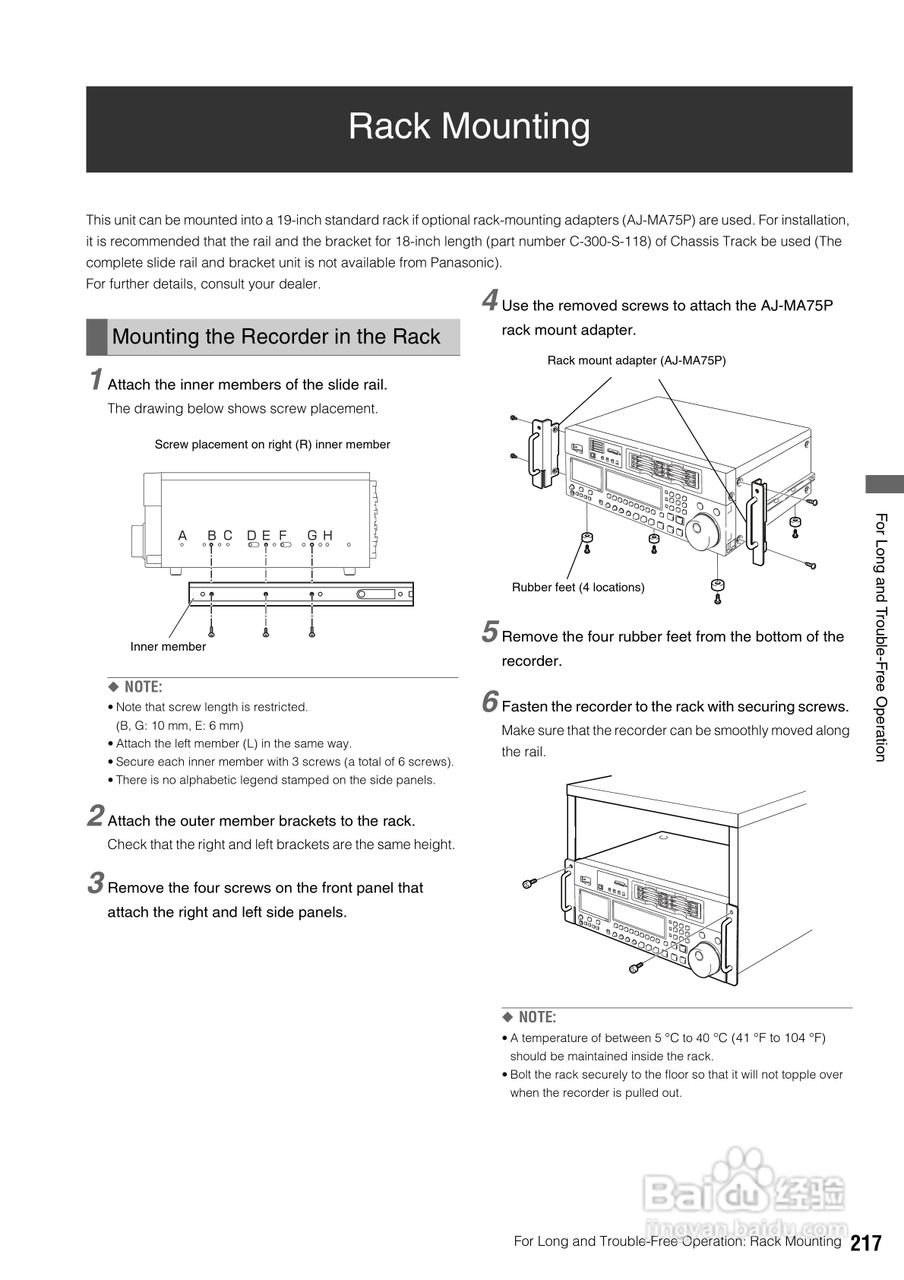 Rack Mounting

This unit can be mounted into a 19-inch standard rack if optional rack-mounting adapters (AJ-MA75P) are used. For installation, it is recommended that the rail and the bracket for 18-inch length (part number C-300-S-118) of Chassis Track be used (The complete slide rail and bracket unit is not available from Panasonic).
For further details, consult your dealer.

Mounting the Recorder in the Rack

1 Attach the inner members of the slide rail.
The drawing below shows screw placement.

Screw placement on right (R) inner member

A B C D E F G H

Inner member

◆ NOTE:
• Note that screw length is restricted. (B, G: 10 mm, E: 6 mm)
• Attach the left member (L) in the same way.
• Secure each inner member with 3 screws (a total of 6 screws).
• There is no alphabetic legend stamped on the side panels.

2 Attach the outer member brackets to the rack.
Check that the right and left brackets are the same height.

3 Remove the four screws on the front panel that attach the right and left side panels.

4 Use the removed screws to attach the AJ-MA75P rack mount adapter.

Rack mount adapter (AJ-MA75P)

Rubber feet (4 locations)

5 Remove the four rubber feet from the bottom of the recorder.

6 Fasten the recorder to the rack with securing screws.
Make sure that the recorder can be smoothly moved along the rail.

◆ NOTE:
• A temperature of between 5 °C to 40 °C (41 °F to 104 °F) should be maintained inside the rack.
• Bolt the rack securely to the floor so that it will not topple over when the recorder is pulled out.

For Long and Trouble-Free Operation

Baidu 经验
jingyan.baidu.com

For Long and Trouble-Free Operation: Rack Mounting 217