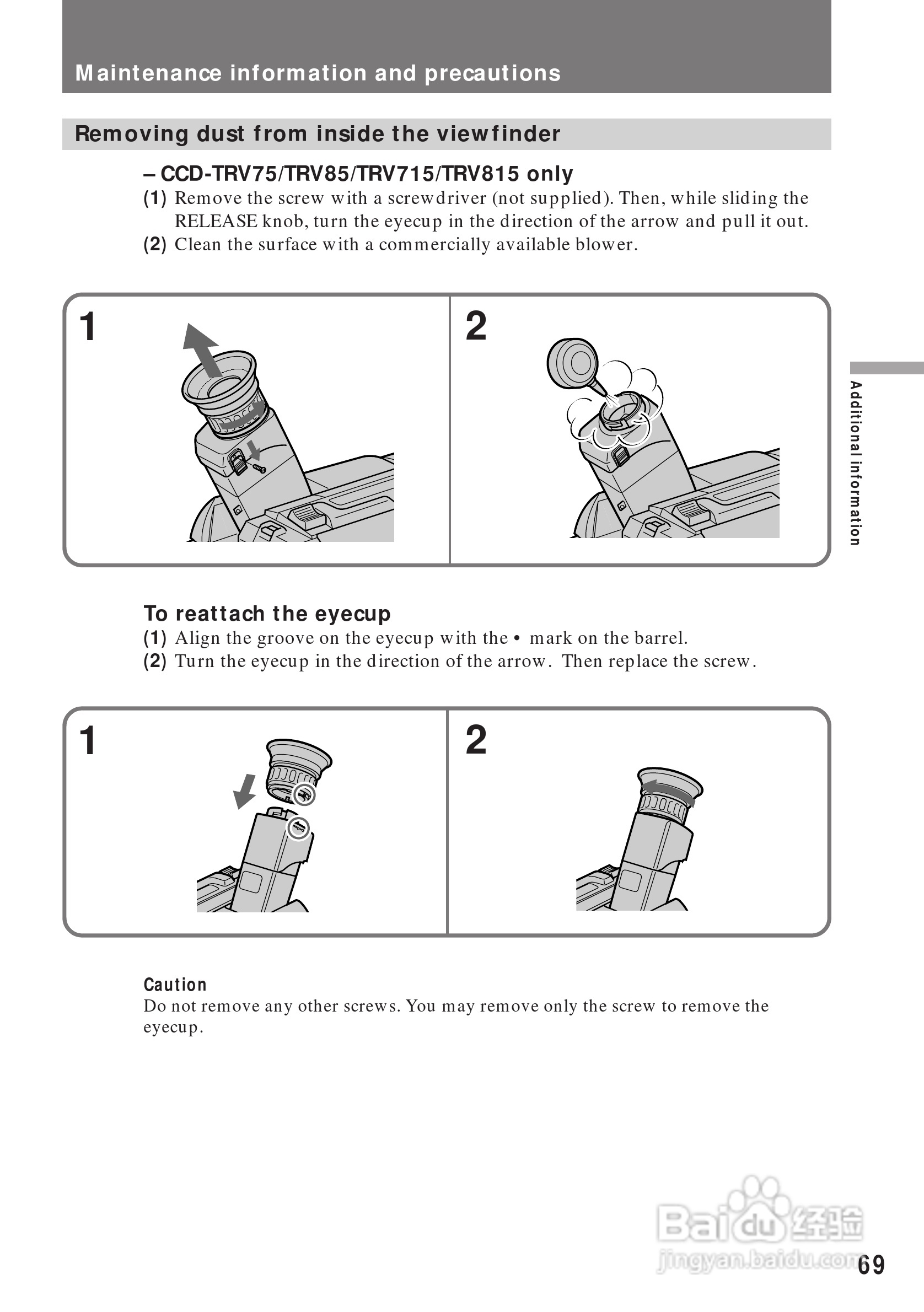 Maintenance information and precautions

Removing dust from inside the viewfinder

– CCD-TRV75/TRV85/TRV715/TRV815 only

(1) Remove the screw with a screwdriver (not supplied). Then, while sliding the RELEASE knob, turn the eyecup in the direction of the arrow and pull it out.

(2) Clean the surface with a commercially available blower.

1

2

Additional information

To reattach the eyecup

(1) Align the groove on the eyecup with the • mark on the barrel.

(2) Turn the eyecup in the direction of the arrow. Then replace the screw.

1

2

Caution

Do not remove any other screws. You may remove only the screw to remove the eyecup.

Baidu 经验
jingyan.baidu.com

69