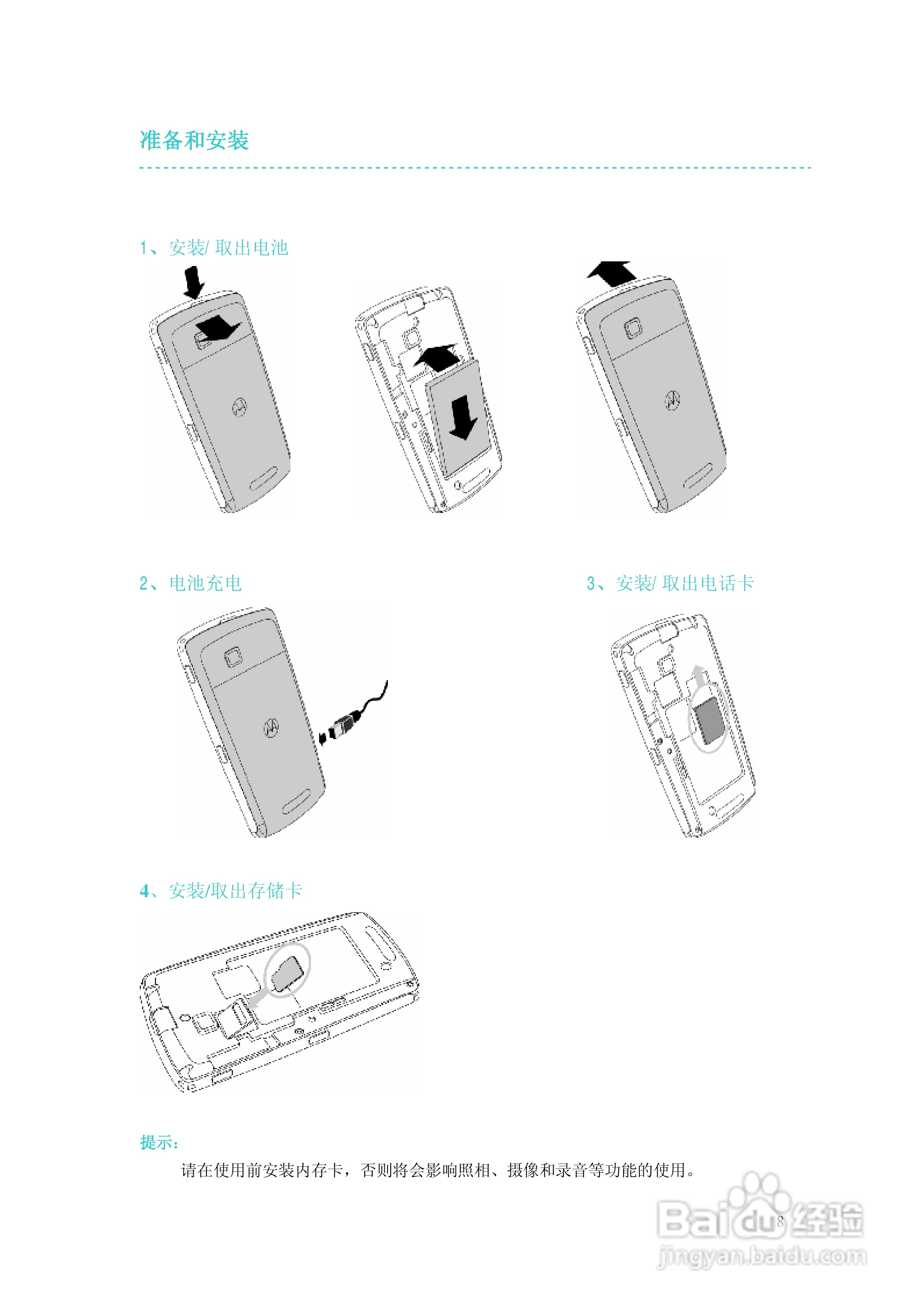 准备和安装

1、安装/ 取出电池

2、电池充电

3、安装/ 取出电话卡

4、安装/取出存储卡

提示：

请在使用前安装内存卡，否则将会影响照相、摄像和录音等功能的使用。

8

Baidu经验
jingyan.baidu.com