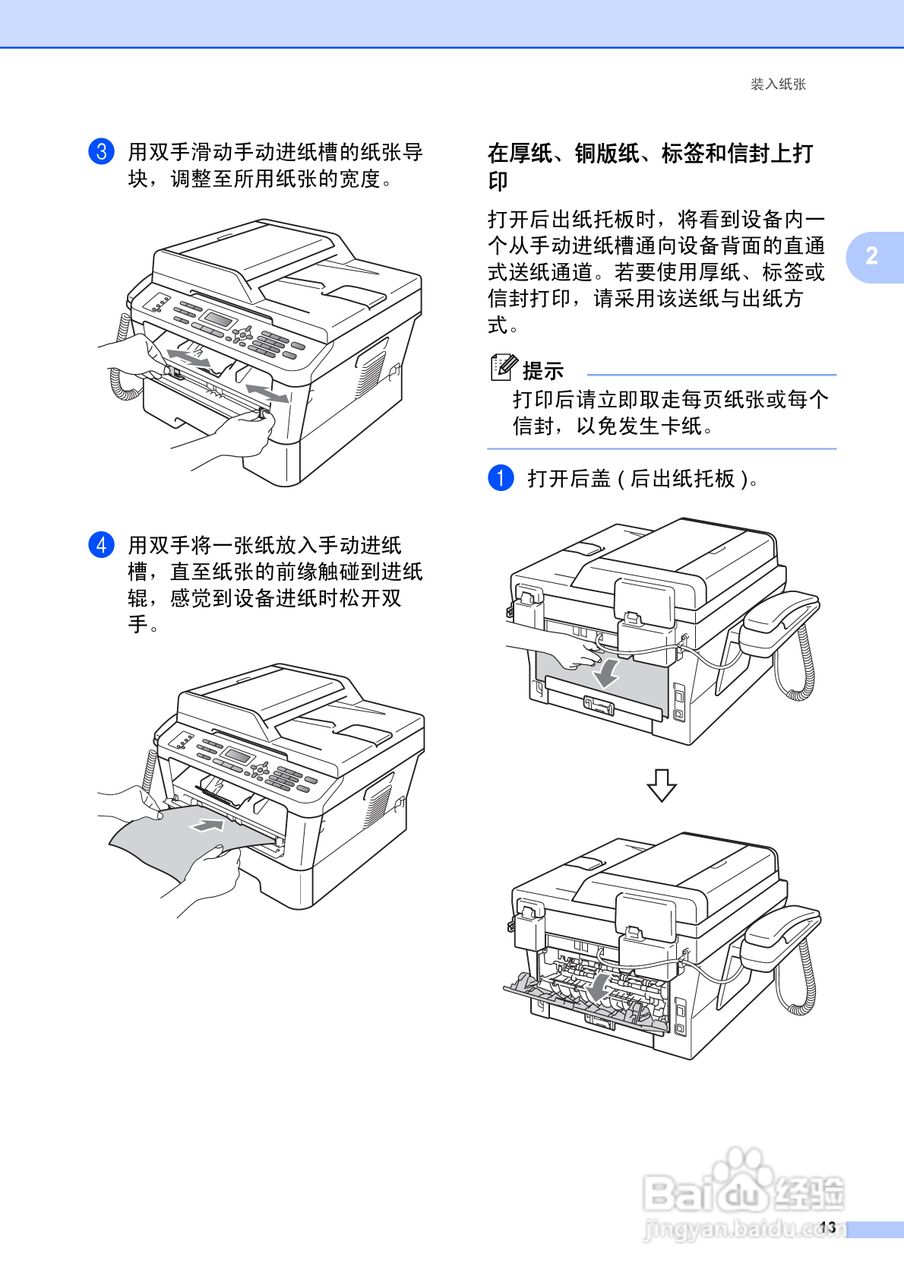 装入纸张

3 用双手滑动手动进纸槽的纸张导块，调整至所用纸张的宽度。

4 用双手将一张纸放入手动进纸槽，直至纸张的前缘触碰到进纸辊，感觉到设备进纸时松开双手。

在厚纸、铜版纸、标签和信封上打印

打开后出纸托板时，将看到设备内一个从手动进纸槽通向设备背面的直通式送纸通道。若要使用厚纸、标签或信封打印，请采用该送纸与出纸方式。

提示
打印后请立即取走每页纸张或每个信封，以免发生卡纸。

1 打开后盖 ( 后出纸托板 )。

2

Baidu 经验
jingyan.baidu.com

13