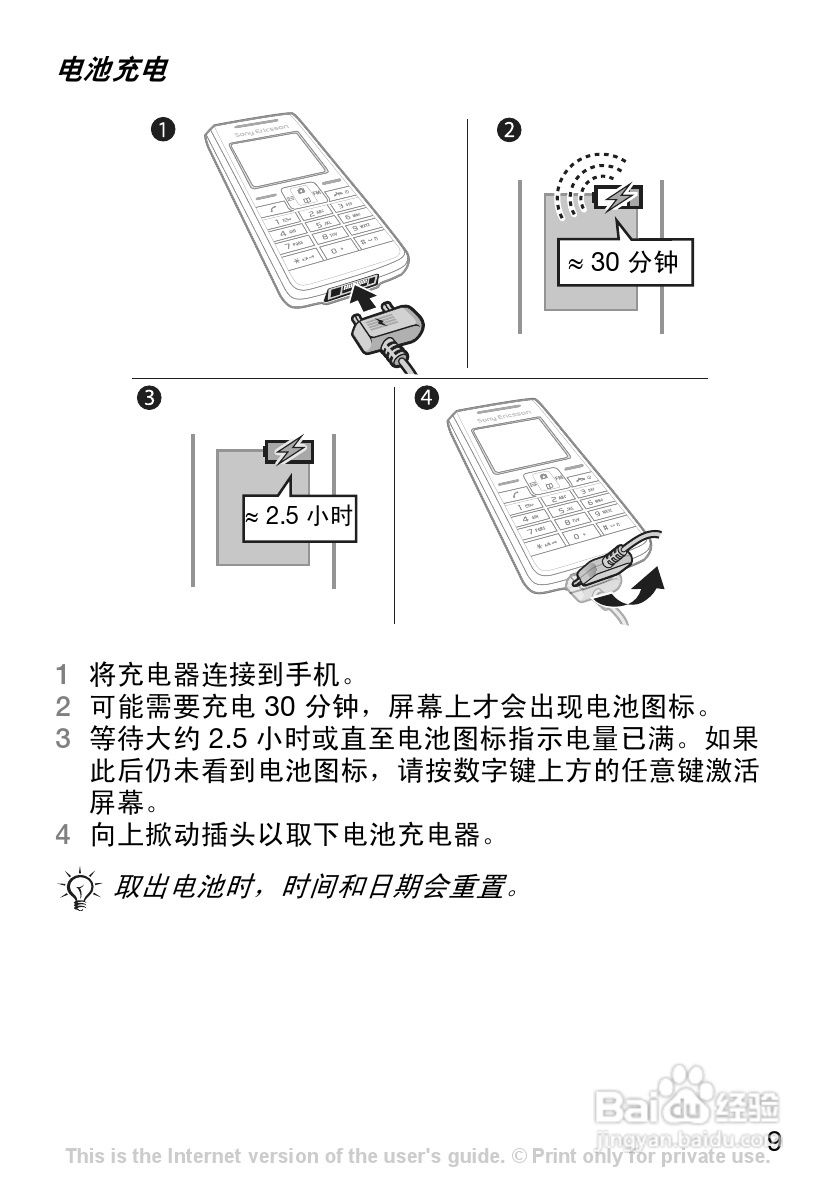 电池充电

1

Sony Ericsson

2

≈ 30 分钟

3

≈ 2.5 小时

4

Sony Ericsson

1 将充电器连接到手机。
2 可能需要充电 30 分钟，屏幕上才会出现电池图标。
3 等待大约 2.5 小时或直至电池图标指示电量已满。如果此后仍未看到电池图标，请按数字键上方的任意键激活屏幕。
4 向上掀动插头以取下电池充电器。

取出电池时，时间和日期会重置。

Baidu 经验
jingyan.baidu.com

9

This is the Internet version of the user's guide. © Print only for private use.