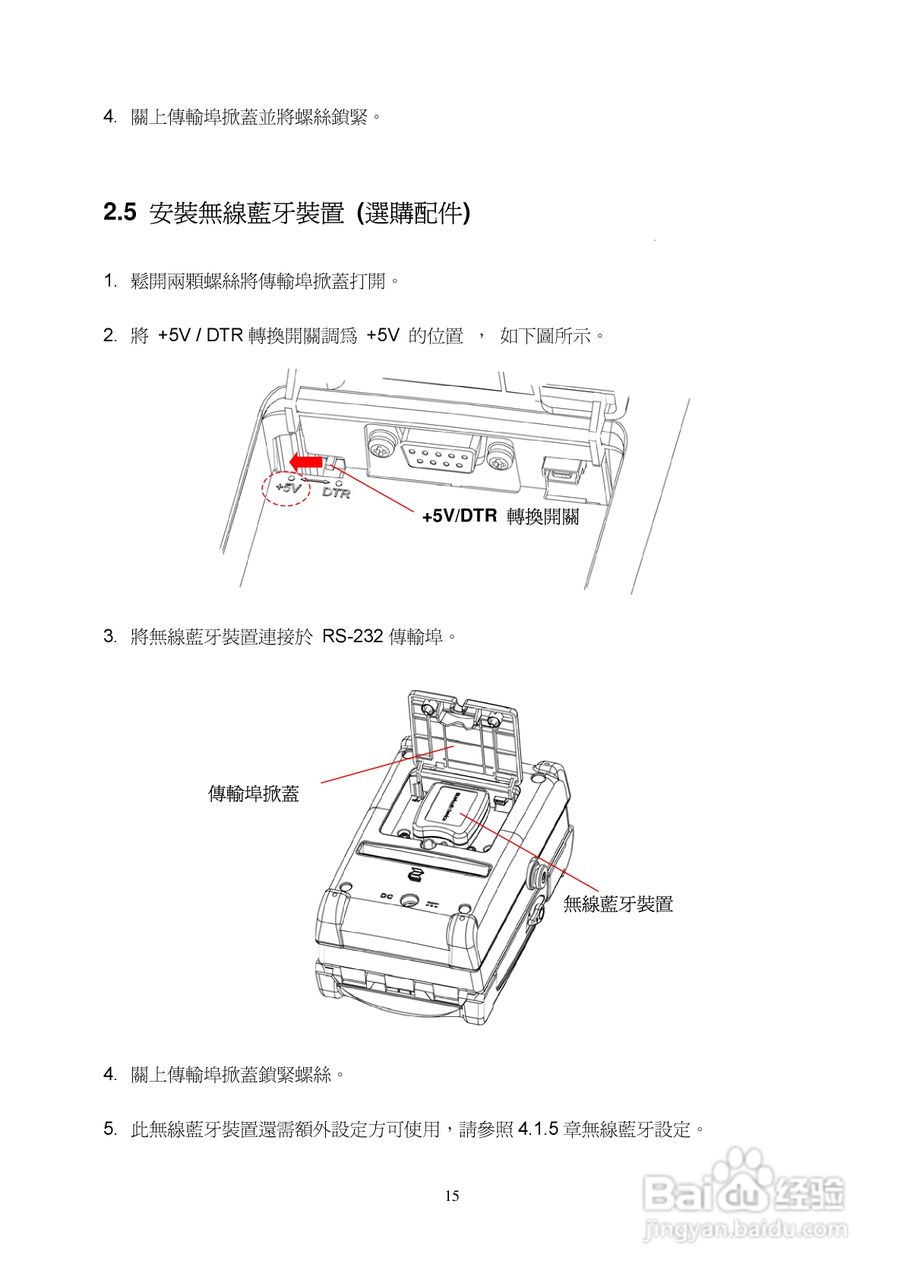 4. 關上傳輸埠掀蓋並將螺絲鎖緊。

2.5 安裝無線藍牙裝置 (選購配件)

1. 鬆開兩顆螺絲將傳輸埠掀蓋打開。

2. 將 +5V / DTR 轉換開關調爲 +5V 的位置 ， 如下圖所示。

+5V DTR

+5V/DTR 轉換開關

3. 將無線藍牙裝置連接於 RS-232 傳輸埠。

傳輸埠掀蓋

DC

無線藍牙裝置

4. 關上傳輸埠掀蓋鎖緊螺絲。

5. 此無線藍牙裝置還需額外設定方可使用，請參照 4.1.5 章無線藍牙設定。

15

Baidu 经验
jingyan.baidu.com