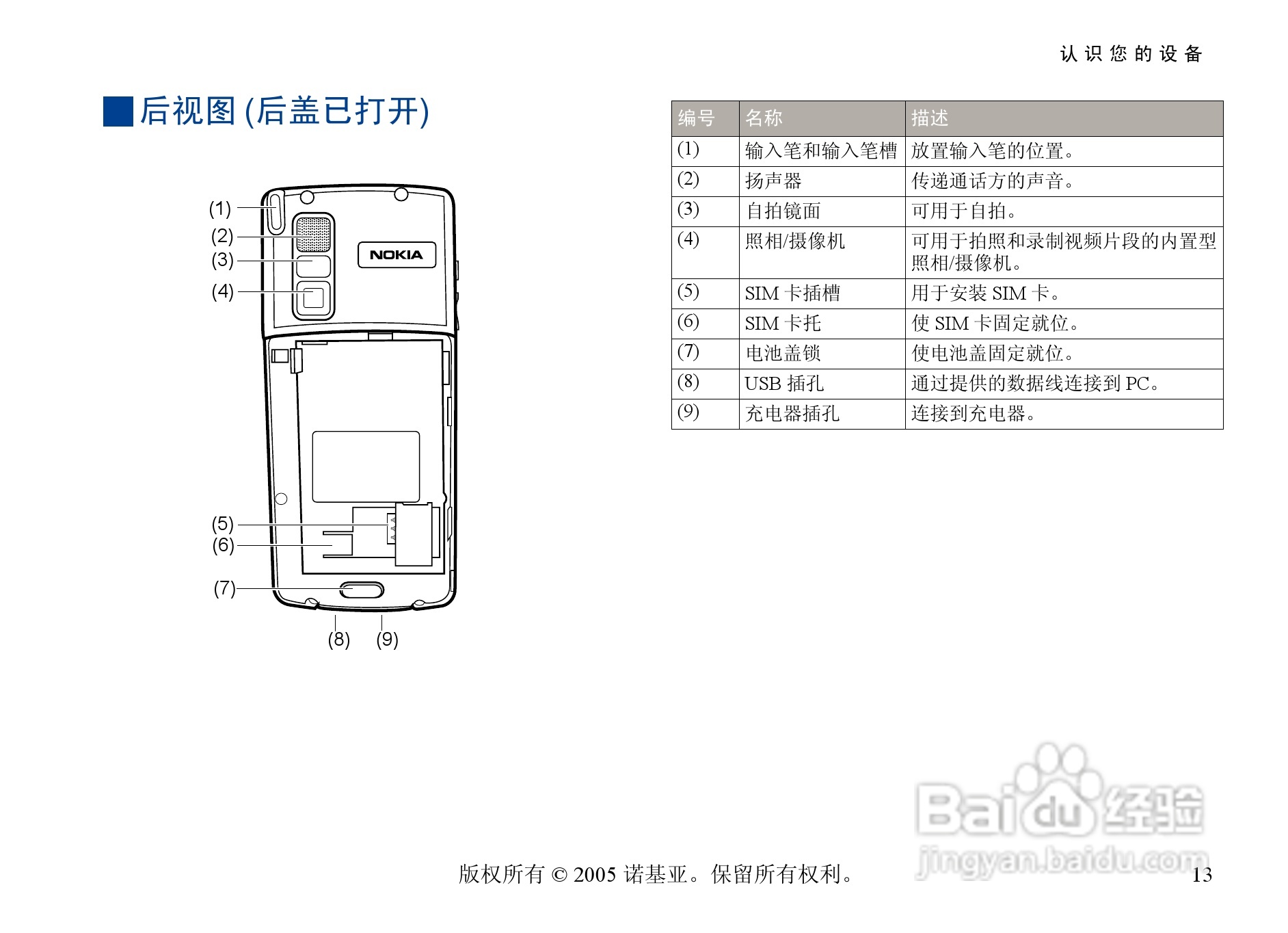 认识您的设备

后视图 (后盖已打开)

(1)
(2)
(3)
(4)
NOKIA
(5)
(6)
(7)
(8) (9)

| 编号 | 名称 | 描述 |
|---|---|---|
| (1) | 输入笔和输入笔槽 | 放置输入笔的位置。 |
| (2) | 扬声器 | 传递通话方的声音。 |
| (3) | 自拍镜面 | 可用于自拍。 |
| (4) | 照相/摄像机 | 可用于拍照和录制视频片段的内置型照相/摄像机。 |
| (5) | SIM 卡插槽 | 用于安装 SIM 卡。 |
| (6) | SIM 卡托 | 使 SIM 卡固定就位。 |
| (7) | 电池盖锁 | 使电池盖固定就位。 |
| (8) | USB 插孔 | 通过提供的数据线连接到 PC。 |
| (9) | 充电器插孔 | 连接到充电器。 |

Baidu 经验
jingyan.baidu.com

版权所有 © 2005 诺基亚。保留所有权利。 13