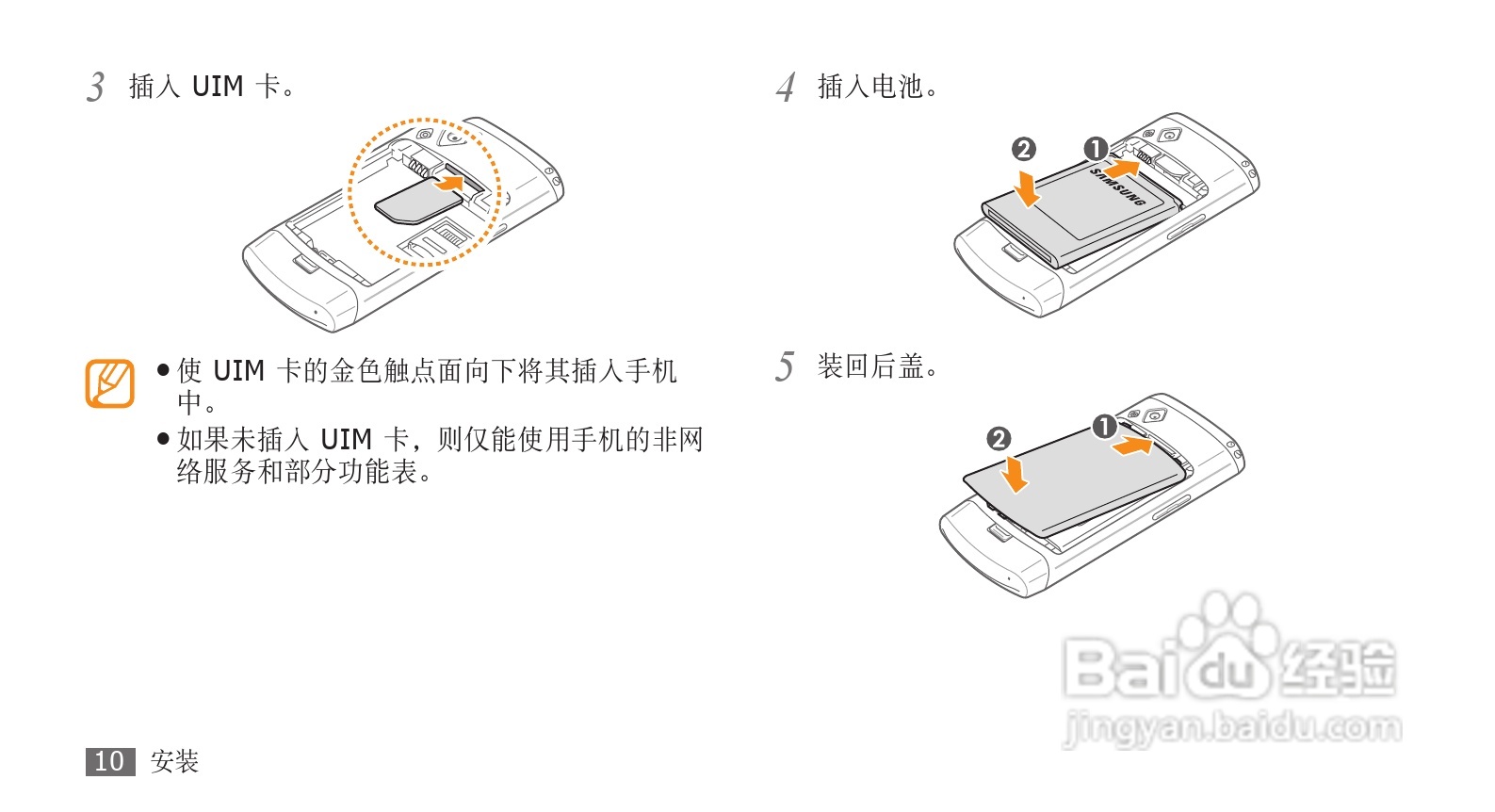 3 插入 UIM 卡。

• 使 UIM 卡的金色触点面向下将其插入手机中。
• 如果未插入 UIM 卡，则仅能使用手机的非网络服务和部分功能表。

4 插入电池。

❷ ❶

SAMSUNG

5 装回后盖。

❷ ❶

Baidu 经验
jingyan.baidu.com

10 安装