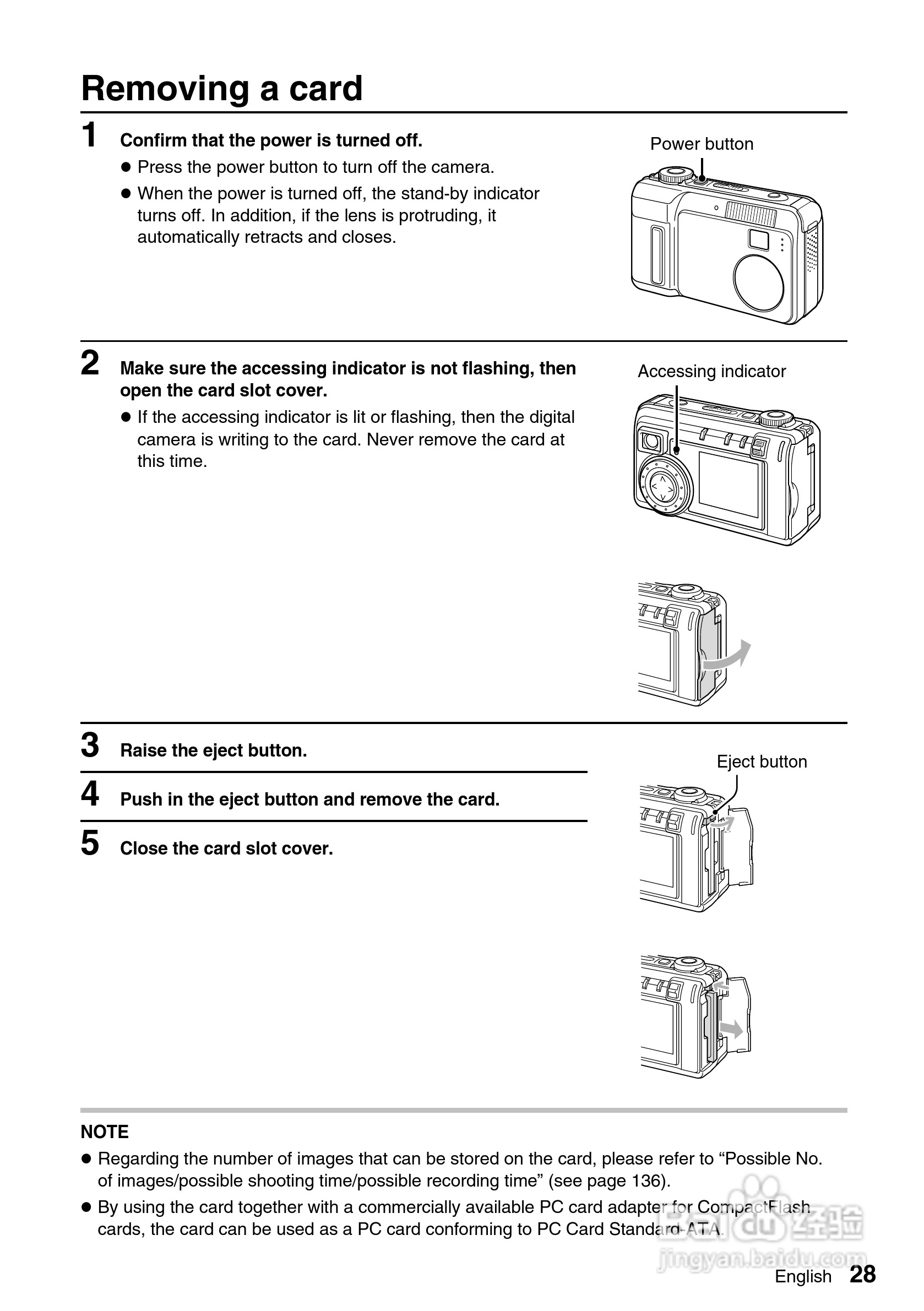 Removing a card

1 Confirm that the power is turned off.

● Press the power button to turn off the camera.

● When the power is turned off, the stand-by indicator turns off. In addition, if the lens is protruding, it automatically retracts and closes.

Power button

2 Make sure the accessing indicator is not flashing, then open the card slot cover.

● If the accessing indicator is lit or flashing, then the digital camera is writing to the card. Never remove the card at this time.

Accessing indicator

3 Raise the eject button.

4 Push in the eject button and remove the card.

5 Close the card slot cover.

Eject button

NOTE

● Regarding the number of images that can be stored on the card, please refer to “Possible No. of images/possible shooting time/possible recording time” (see page 136).

● By using the card together with a commercially available PC card adapter for CompactFlash cards, the card can be used as a PC card conforming to PC Card Standard-ATA.

Baidu 经验
jingyan.baidu.com

English 28