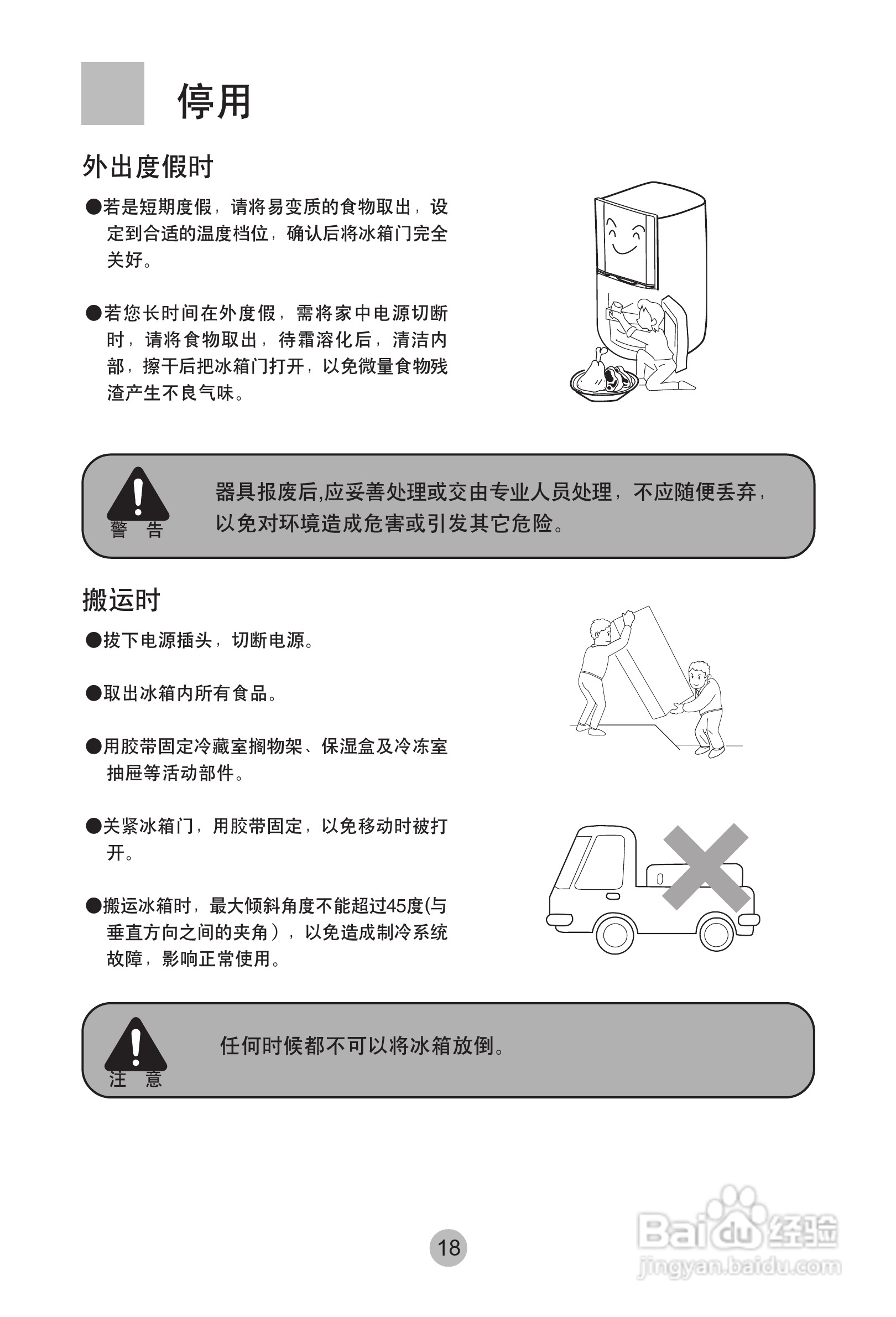 停用

外出度假时

●若是短期度假，请将易变质的食物取出，设定到合适的温度档位，确认后将冰箱门完全关好。

●若您长时间在外度假，需将家中电源切断时，请将食物取出，待霜溶化后，清洁内部，擦干后把冰箱门打开，以免微量食物残渣产生不良气味。

警 告

器具报废后,应妥善处理或交由专业人员处理，不应随便丢弃，以免对环境造成危害或引发其它危险。

搬运时

●拔下电源插头，切断电源。

●取出冰箱内所有食品。

●用胶带固定冷藏室搁物架、保湿盒及冷冻室抽屉等活动部件。

●关紧冰箱门，用胶带固定，以免移动时被打开。

●搬运冰箱时，最大倾斜角度不能超过45度(与垂直方向之间的夹角），以免造成制冷系统故障，影响正常使用。

注 意

任何时候都不可以将冰箱放倒。

18

Baidu经验
jingyan.baidu.com