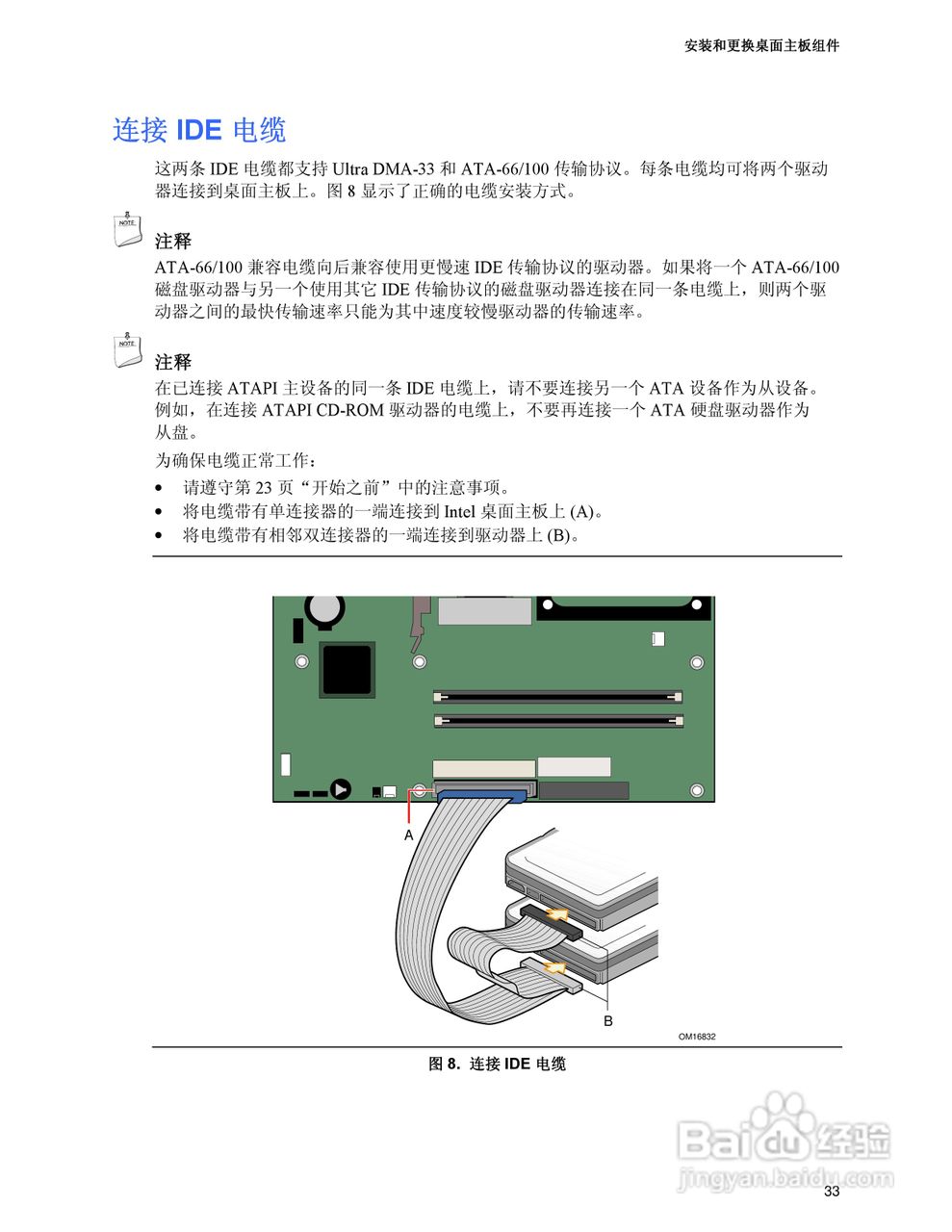 安装和更换桌面主板组件

连接 IDE 电缆

这两条 IDE 电缆都支持 Ultra DMA-33 和 ATA-66/100 传输协议。每条电缆均可将两个驱动器连接到桌面主板上。图 8 显示了正确的电缆安装方式。

NOTE

注释

ATA-66/100 兼容电缆向后兼容使用更慢速 IDE 传输协议的驱动器。如果将一个 ATA-66/100 磁盘驱动器与另一个使用其它 IDE 传输协议的磁盘驱动器连接在同一条电缆上，则两个驱动器之间的最快传输速率只能为其中速度较慢驱动器的传输速率。

NOTE

注释

在已连接 ATAPI 主设备的同一条 IDE 电缆上，请不要连接另一个 ATA 设备作为从设备。例如，在连接 ATAPI CD-ROM 驱动器的电缆上，不要再连接一个 ATA 硬盘驱动器作为从盘。

为确保电缆正常工作：

• 请遵守第 23 页“开始之前”中的注意事项。
• 将电缆带有单连接器的一端连接到 Intel 桌面主板上 (A)。
• 将电缆带有相邻双连接器的一端连接到驱动器上 (B)。

A

B

OM16832

图 8. 连接 IDE 电缆

Baidu 经验
jingyan.baidu.com

33