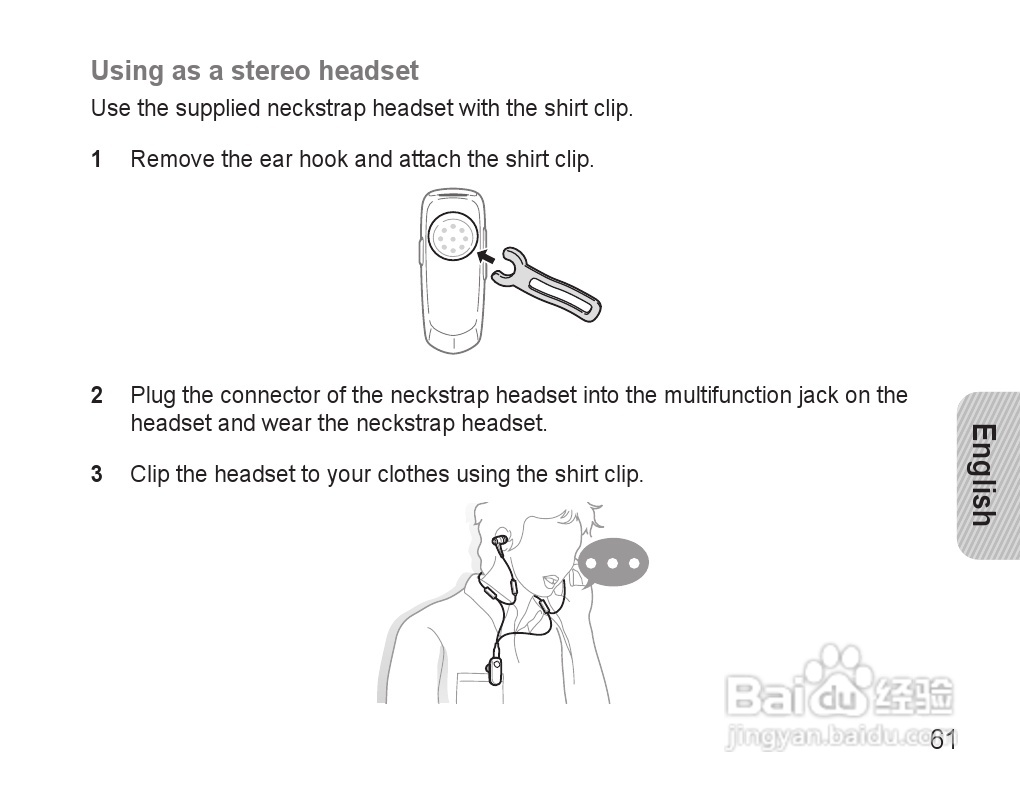 Using as a stereo headset

Use the supplied neckstrap headset with the shirt clip.

1 Remove the ear hook and attach the shirt clip.

2 Plug the connector of the neckstrap headset into the multifunction jack on the headset and wear the neckstrap headset.

3 Clip the headset to your clothes using the shirt clip.

English

Baidu 经验
jingyan.baidu.com

61