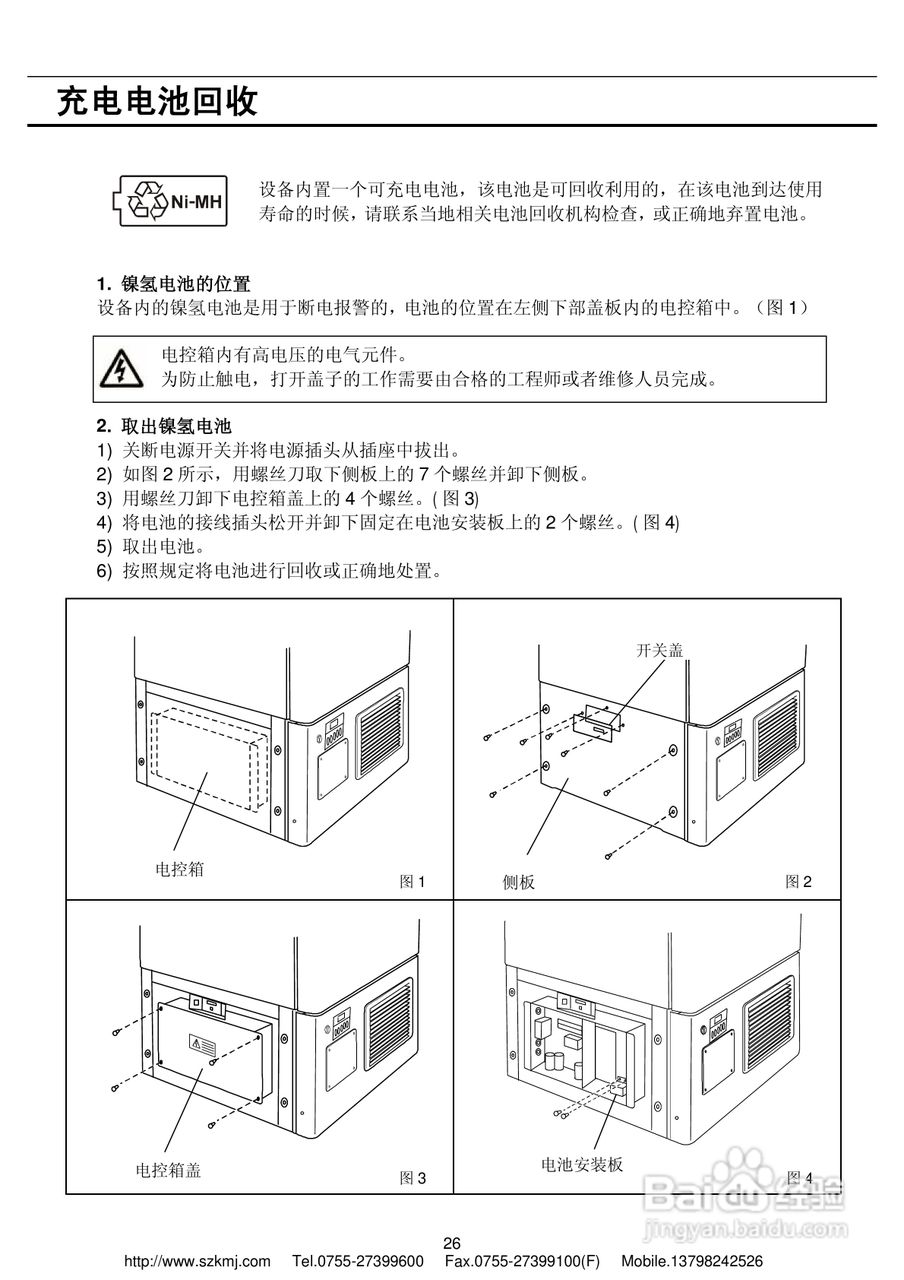 充电电池回收

Ni-MH

设备内置一个可充电电池，该电池是可回收利用的，在该电池到达使用寿命的时候，请联系当地相关电池回收机构检查，或正确地弃置电池。

1. 镍氢电池的位置
设备内的镍氢电池是用于断电报警的，电池的位置在左侧下部盖板内的电控箱中。（图 1）

电控箱内有高电压的电气元件。
为防止触电，打开盖子的工作需要由合格的工程师或者维修人员完成。

2. 取出镍氢电池
1) 关断电源开关并将电源插头从插座中拔出。
2) 如图 2 所示，用螺丝刀取下侧板上的 7 个螺丝并卸下侧板。
3) 用螺丝刀卸下电控箱盖上的 4 个螺丝。( 图 3)
4) 将电池的接线插头松开并卸下固定在电池安装板上的 2 个螺丝。( 图 4)
5) 取出电池。
6) 按照规定将电池进行回收或正确地处置。

电控箱
图 1
开关盖
侧板
图 2
电控箱盖
图 3
电池安装板
图 4

Baidu 经验
jingyan.baidu.com

26
http://www.szkmj.com Tel.0755-27399600 Fax.0755-27399100(F) Mobile.13798242526